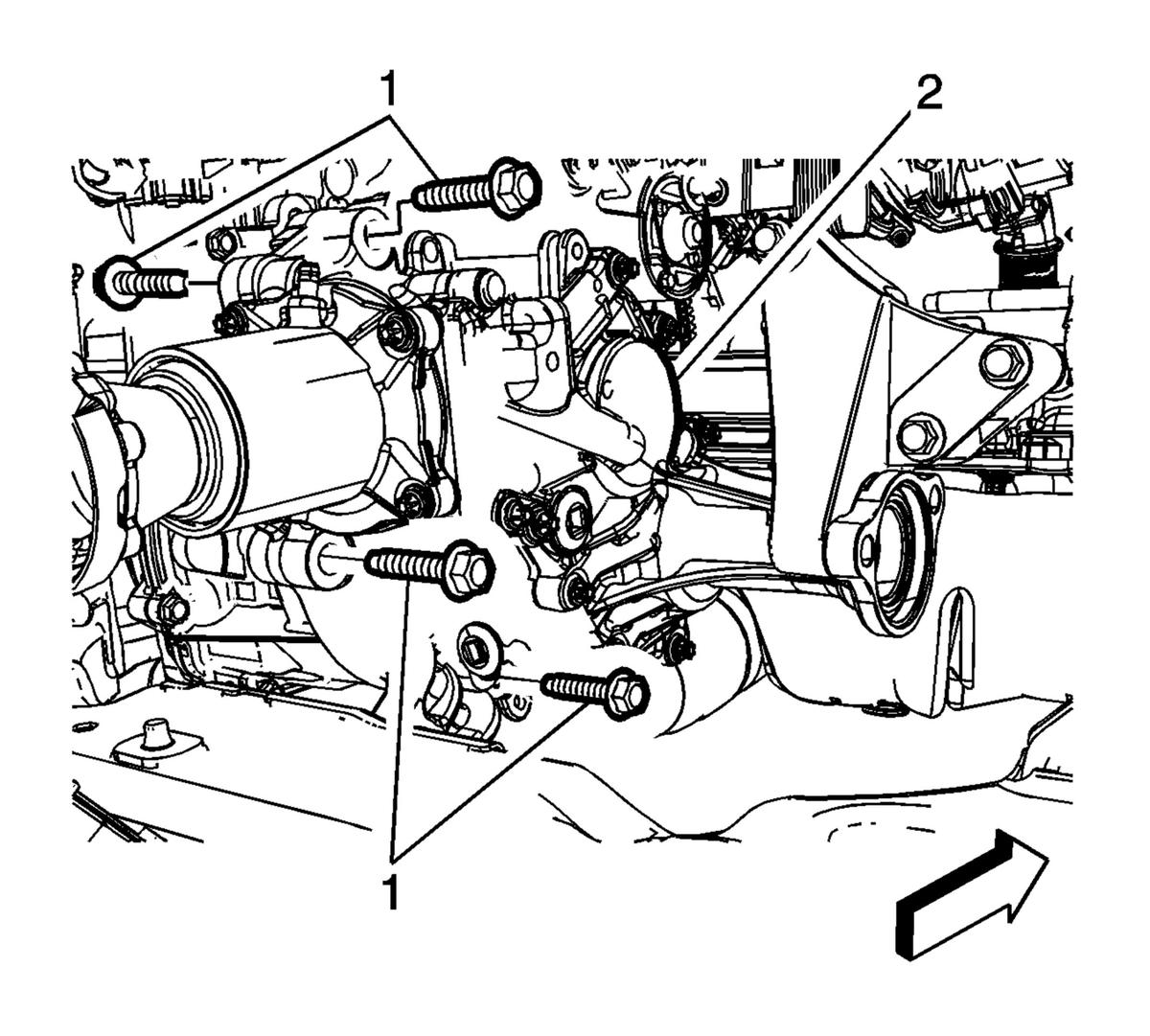 1
2
1