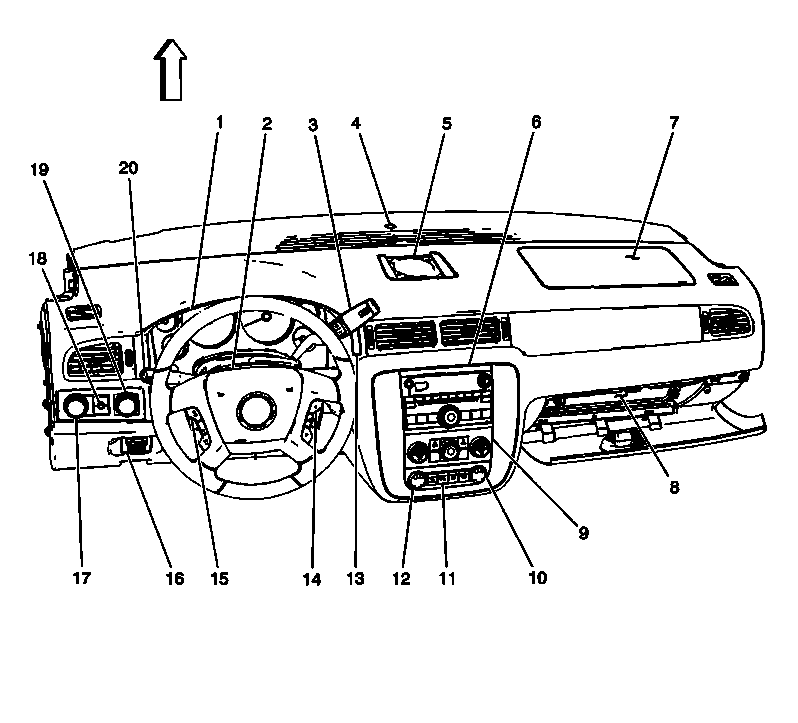 1 2 3 4 5 6 7

19 20

18

8

9

17 16 15 14 13 12 11 10