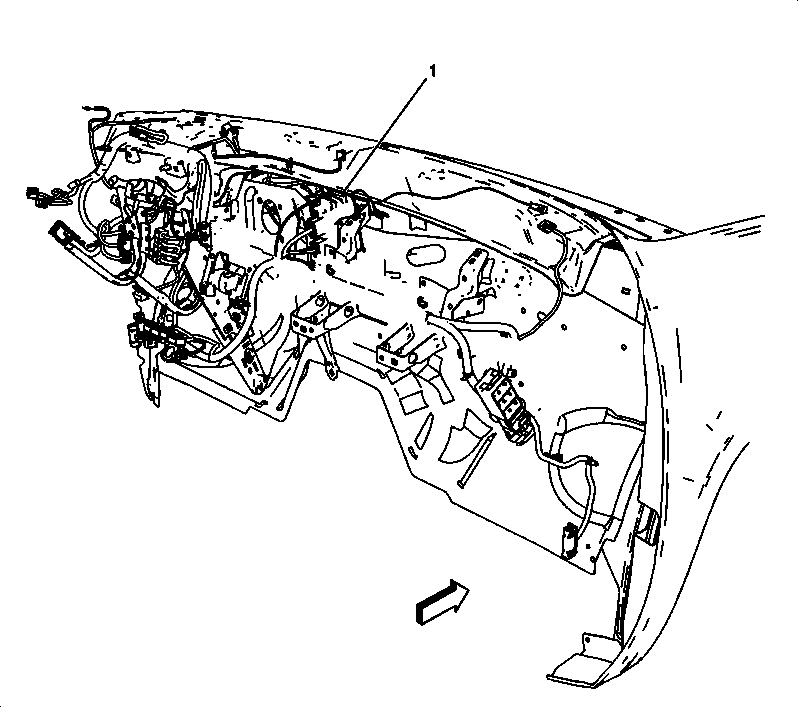 1