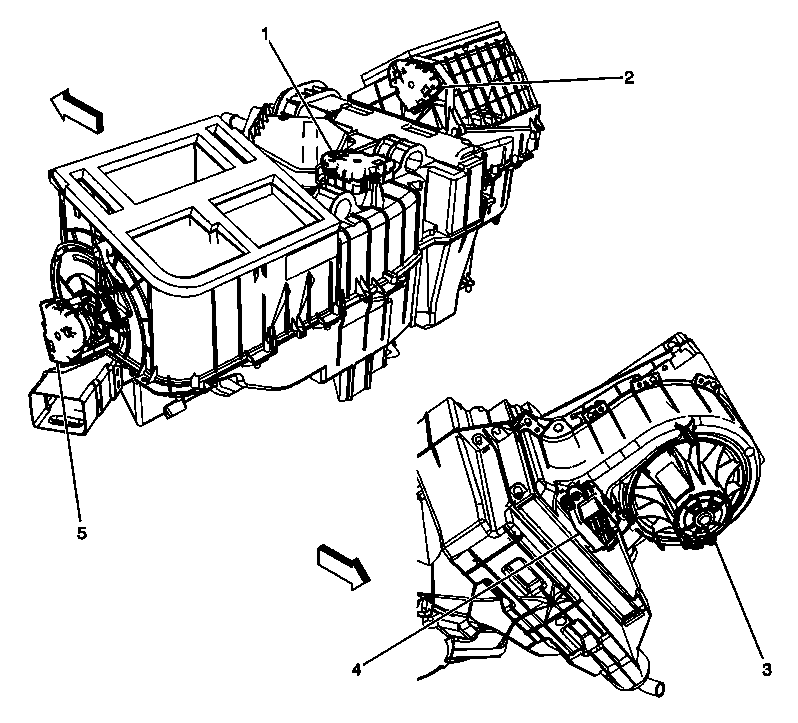 1
2
5
4
3