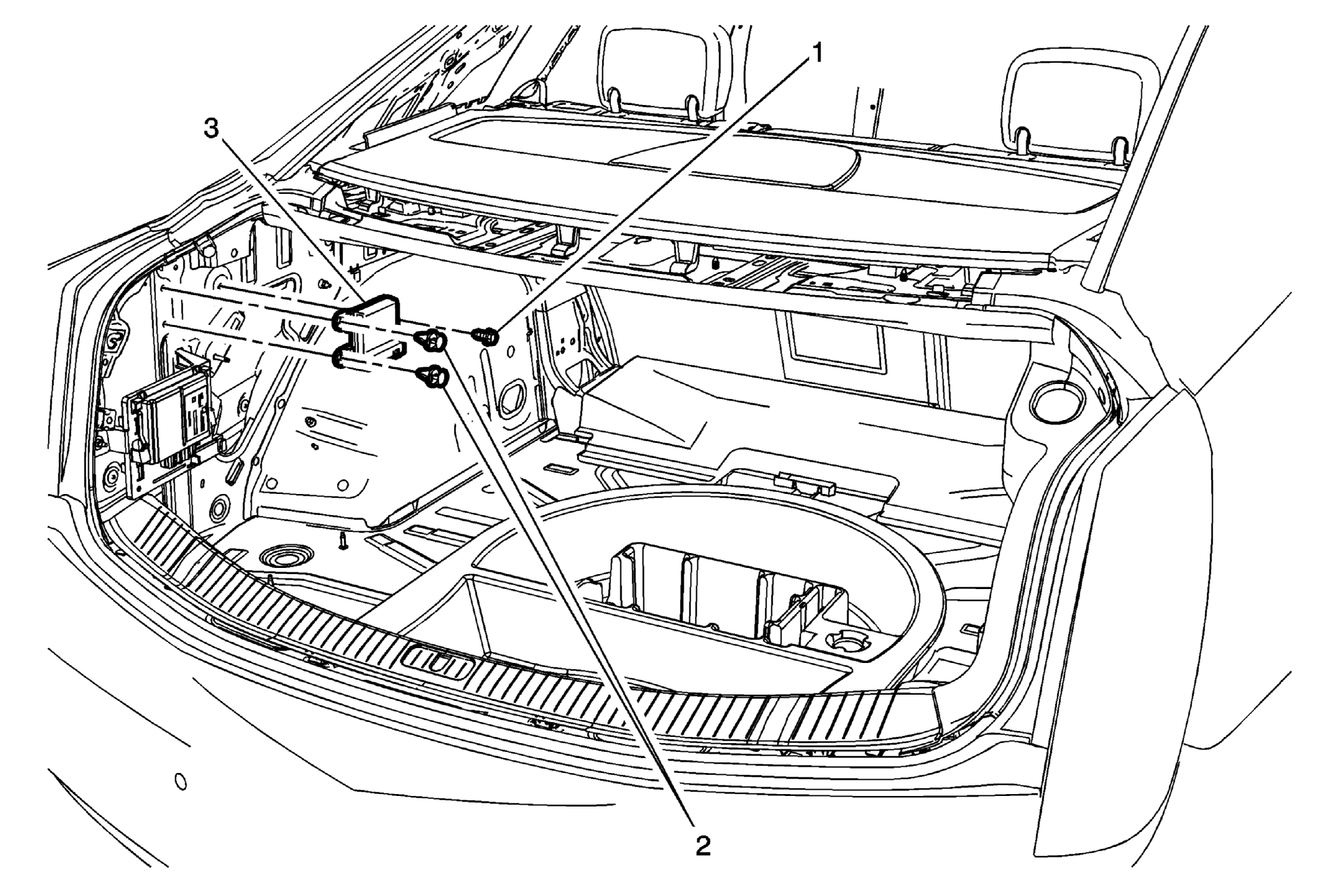 1
3
2