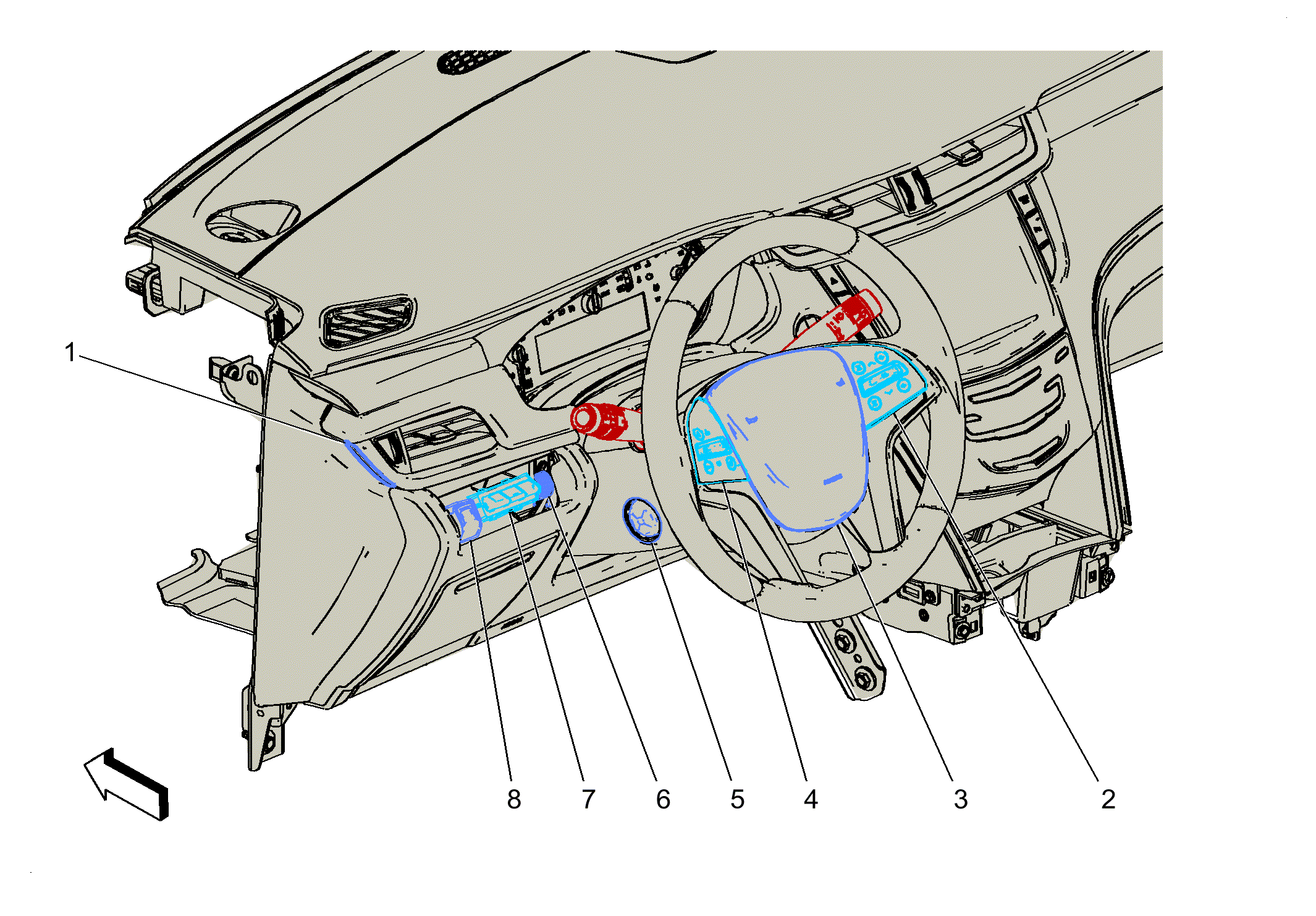 1

8 7 6 5 4 3 2