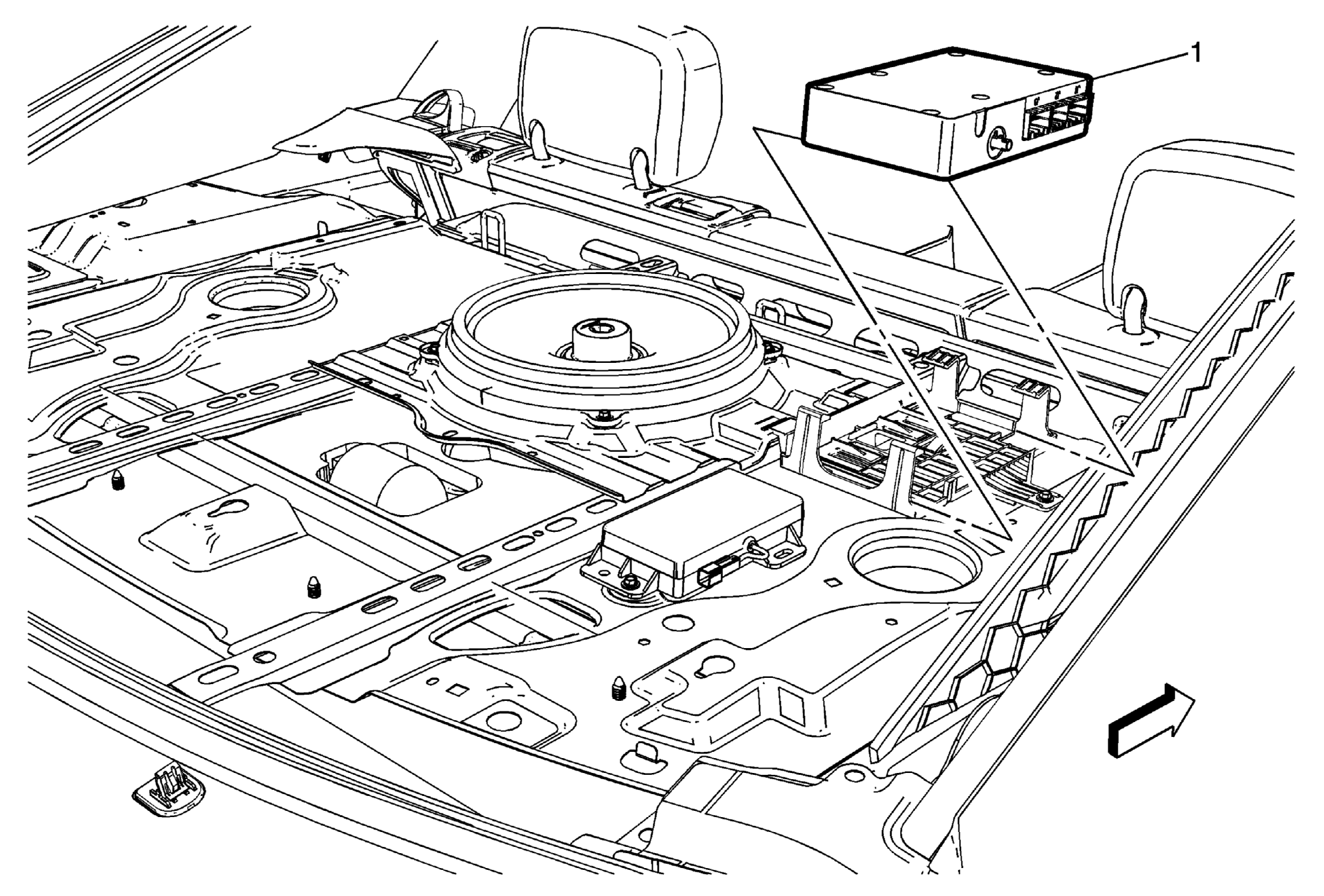 1