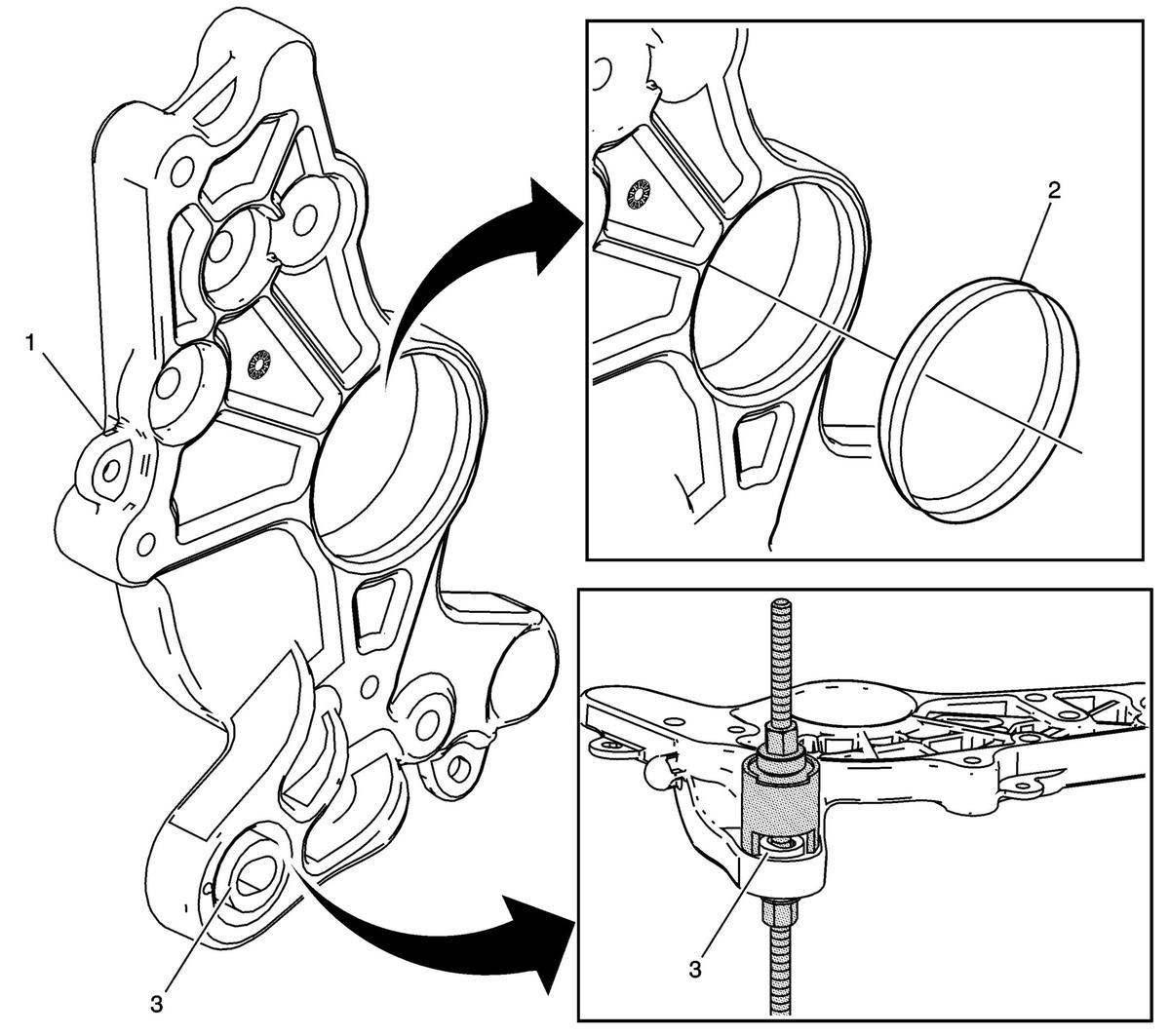 1
2
3
3