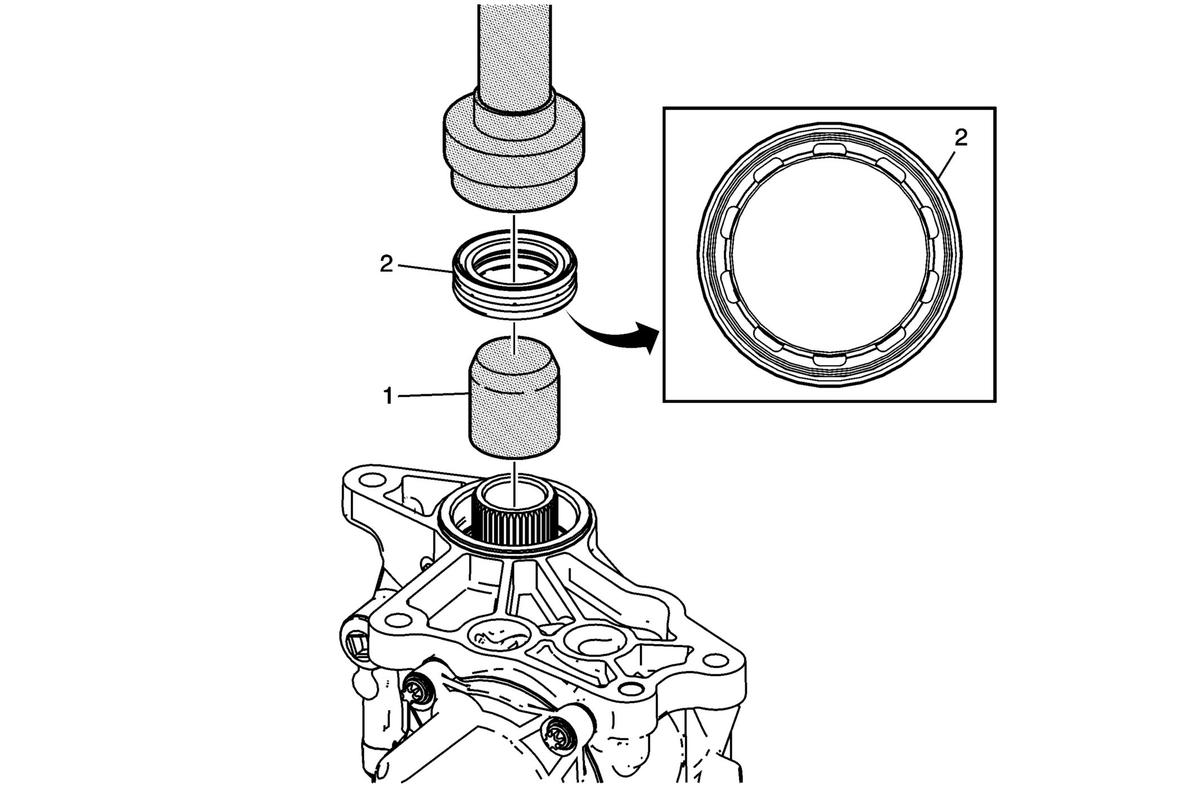 2
2
1