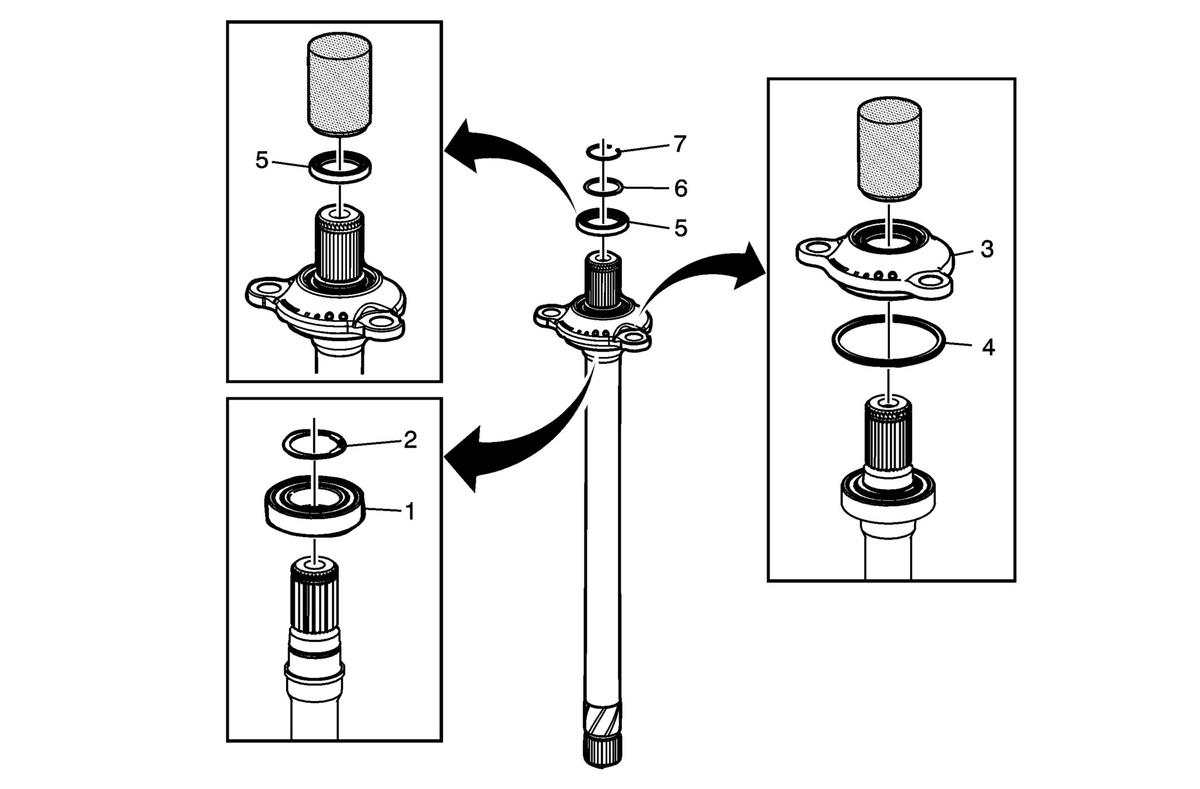 5

7
6
5

3
4

2
1