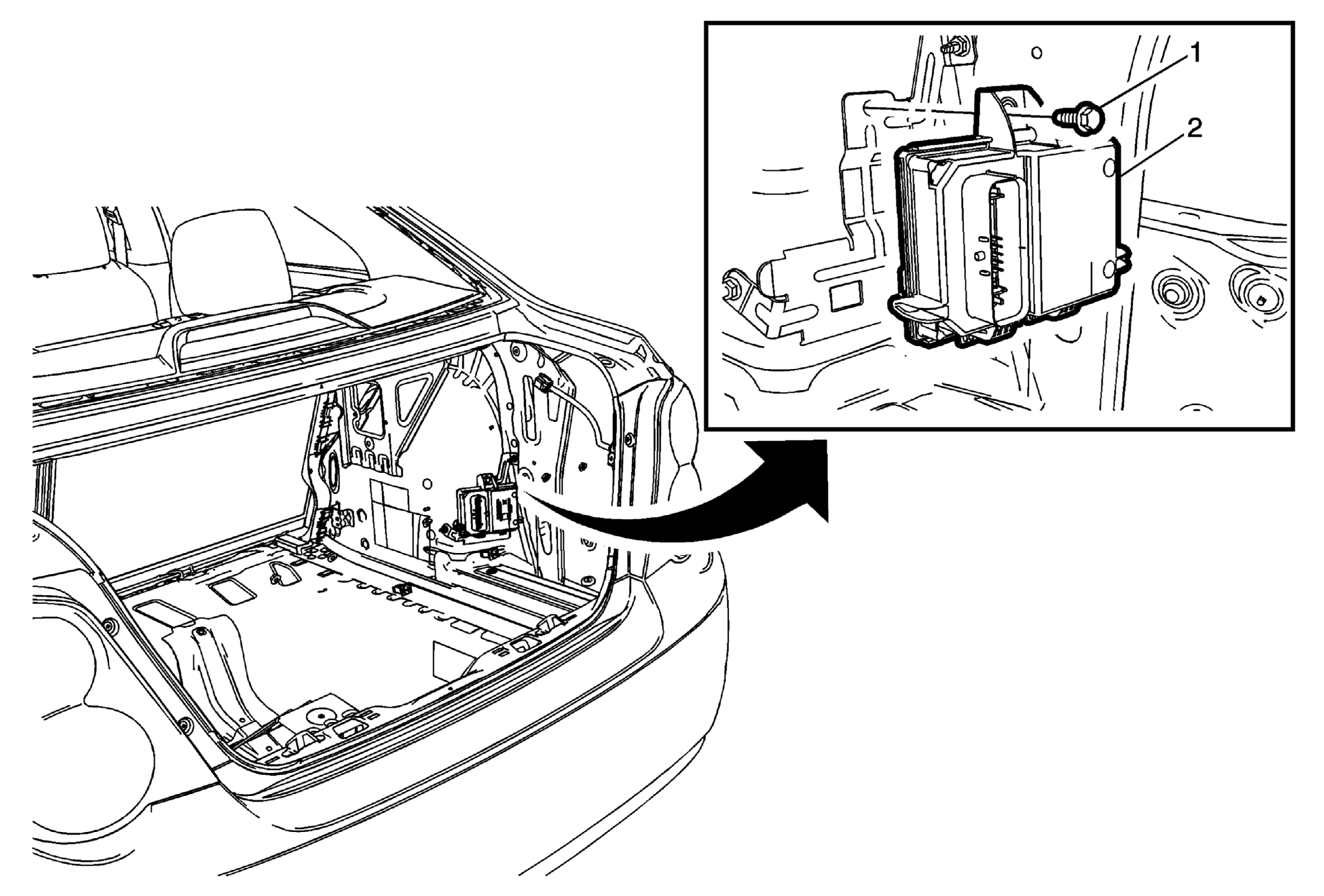 1
2