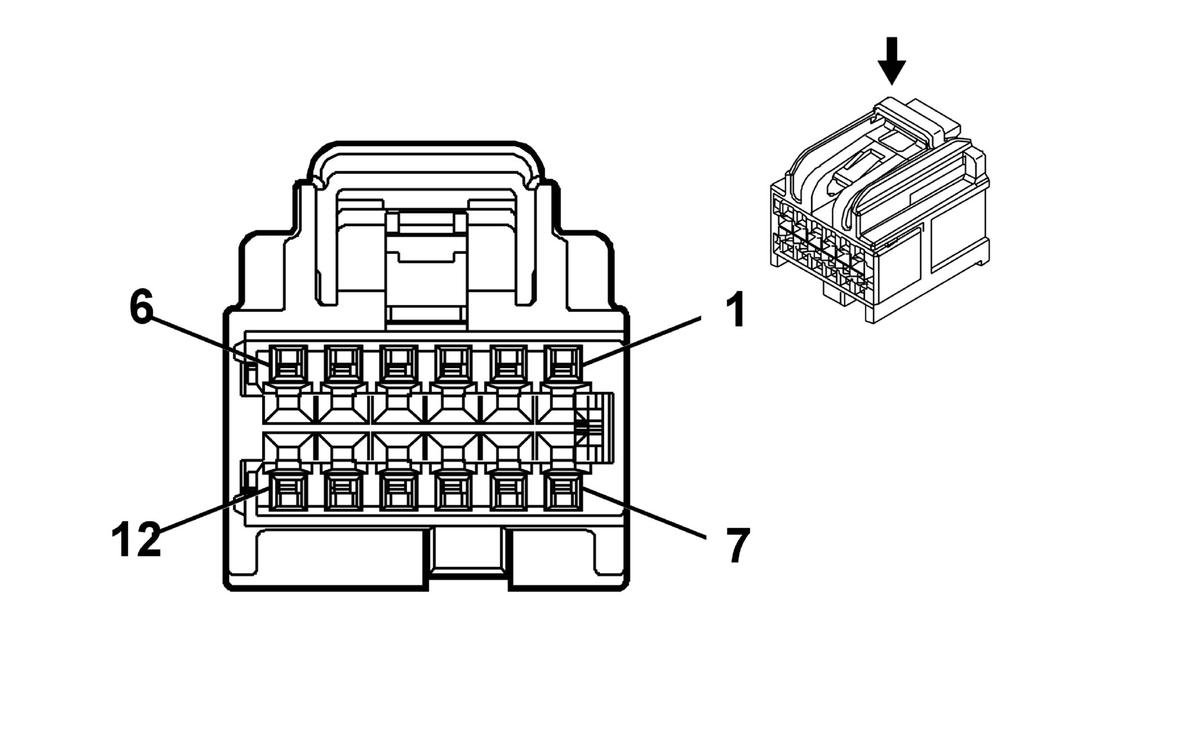 6
1
12
7