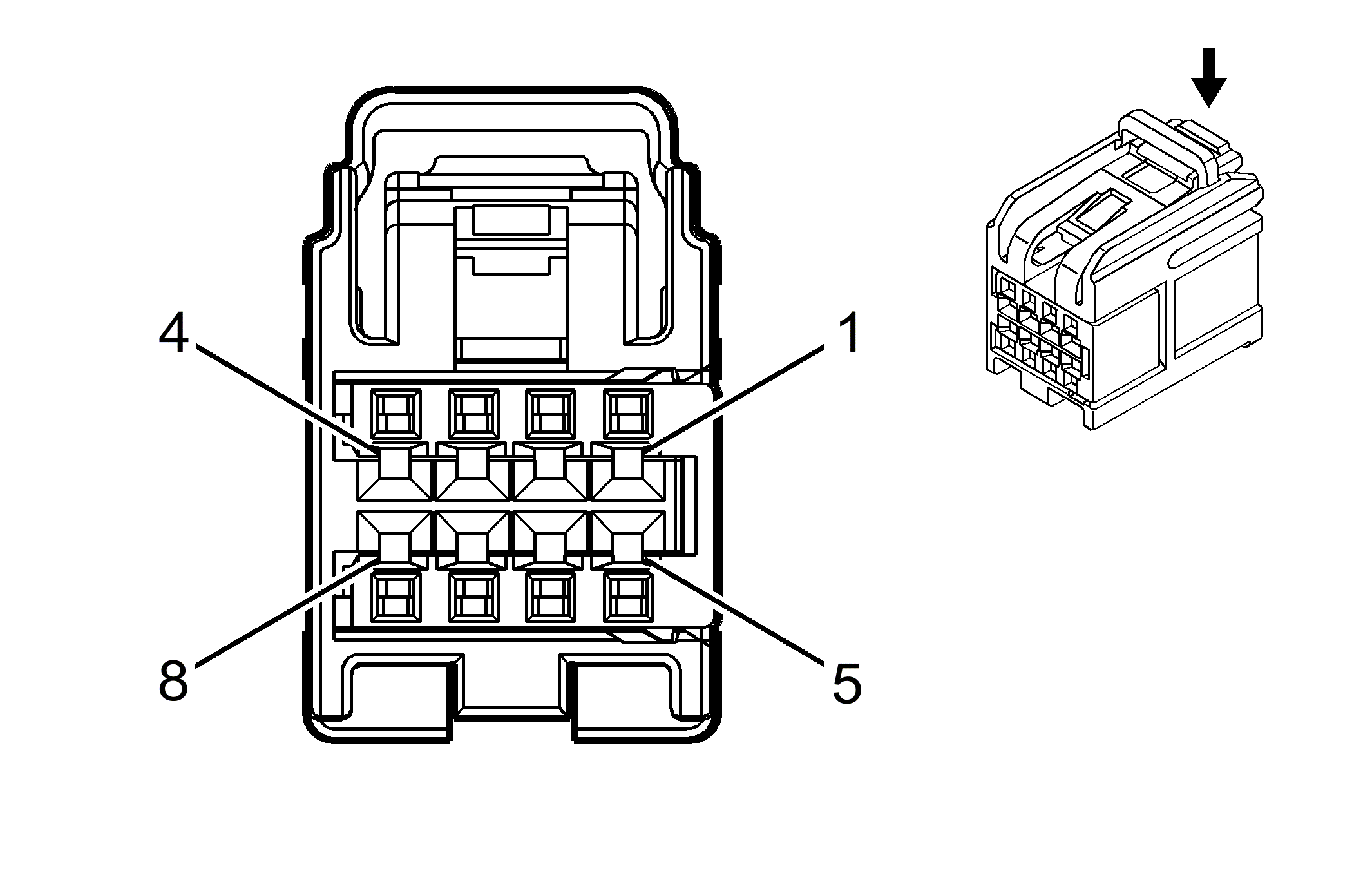 4
1
8
5