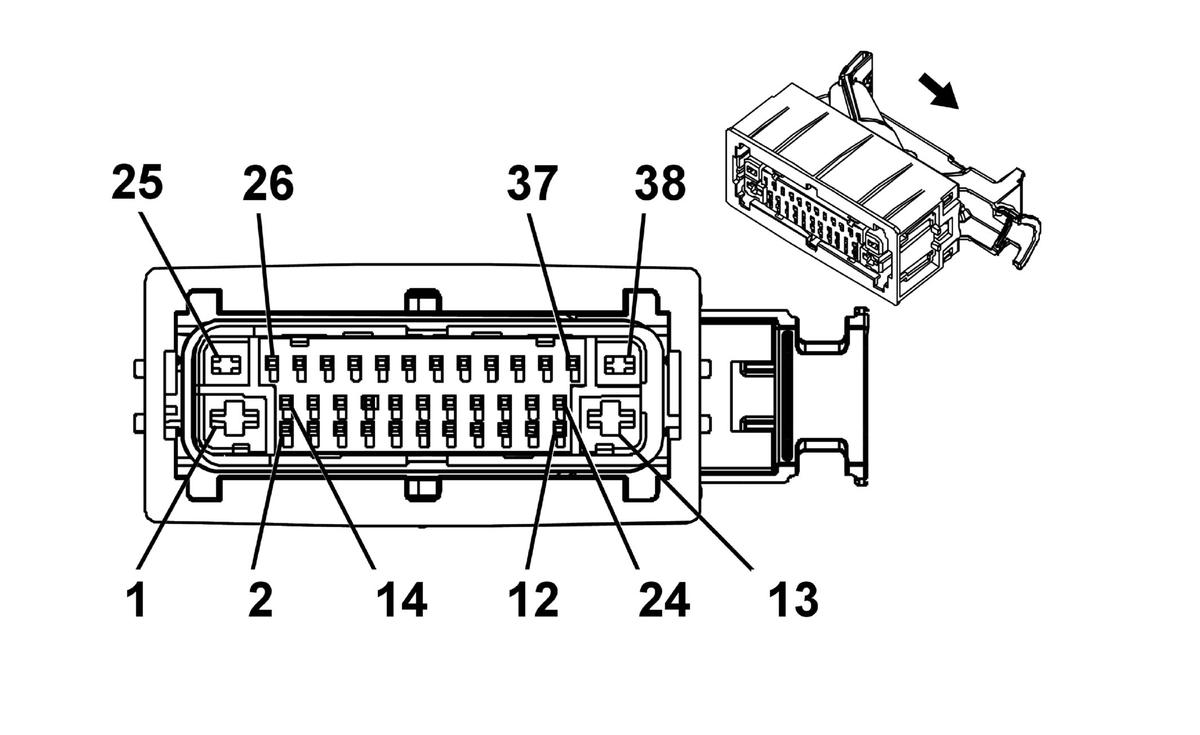 25
26
37
38
1
2
14
12
24
13