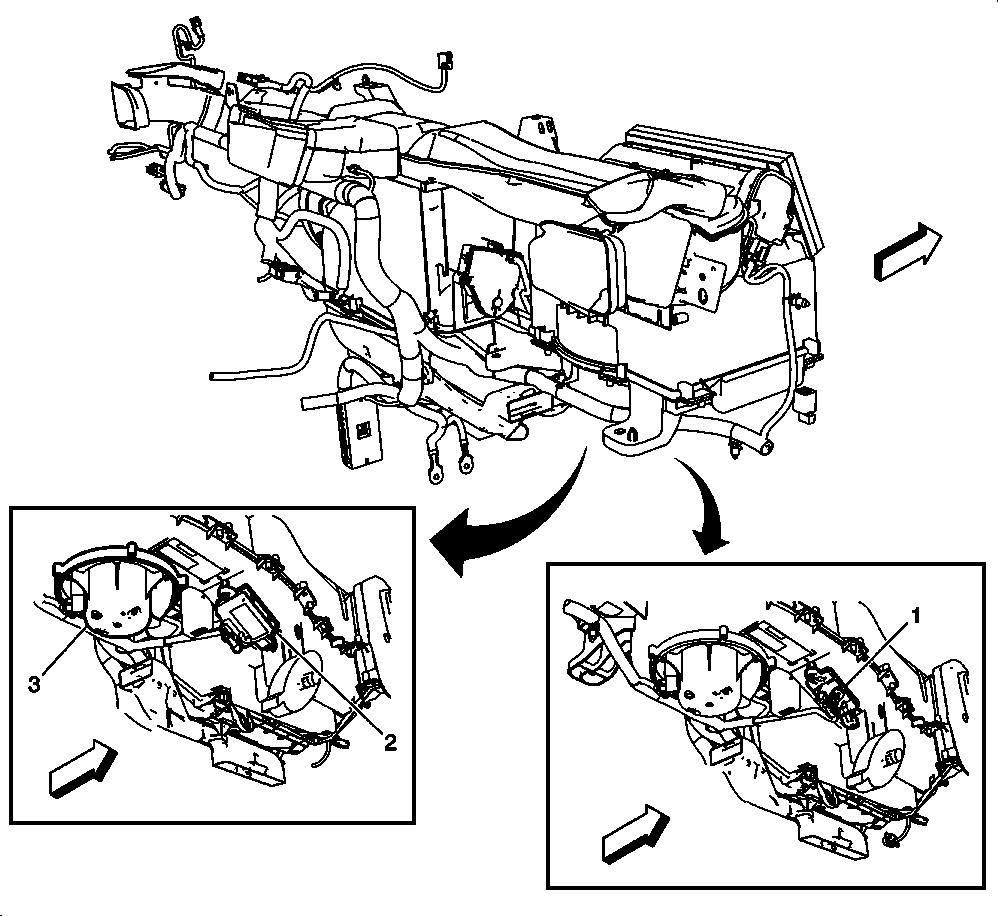 3
2
1