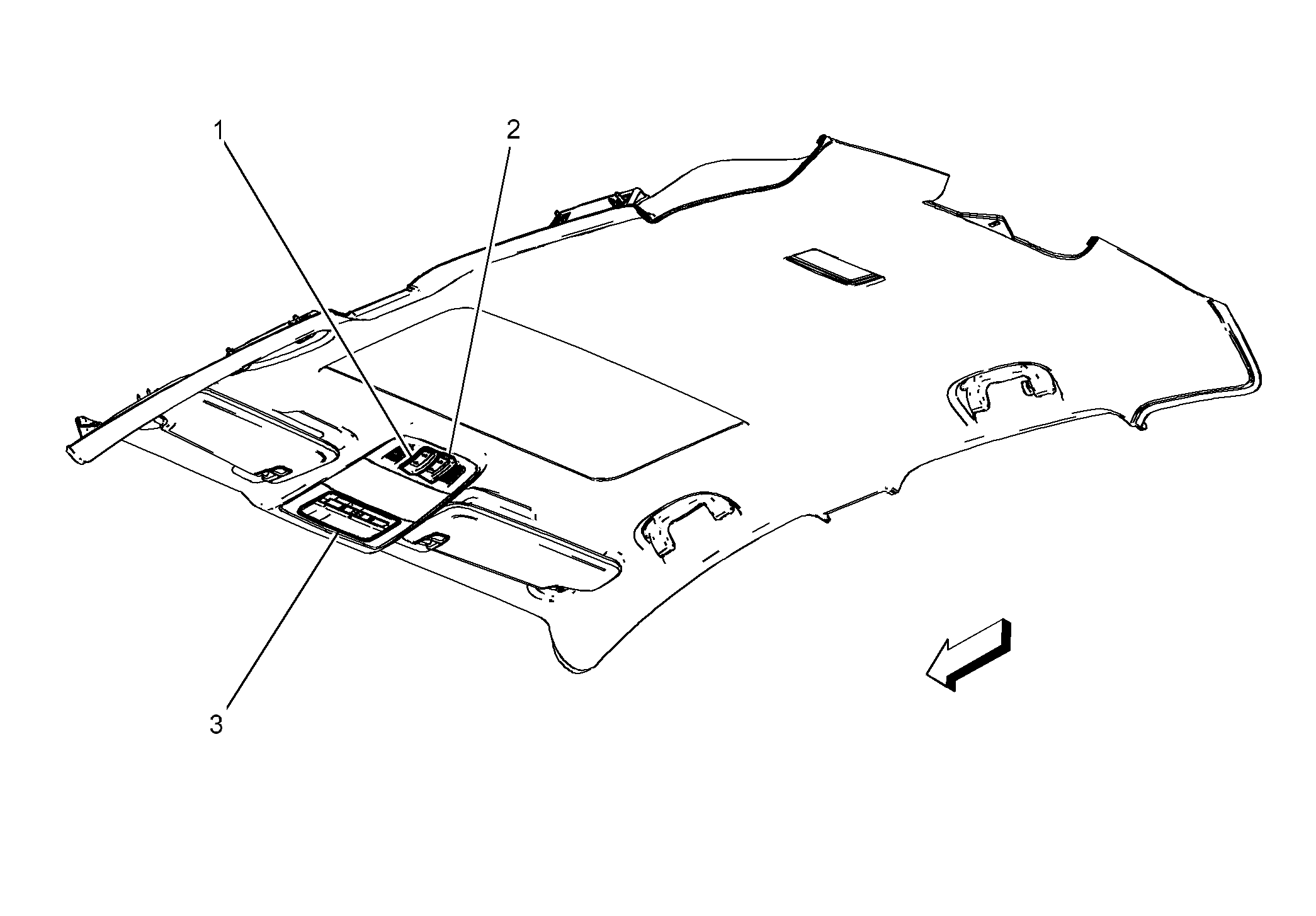 1
2
3