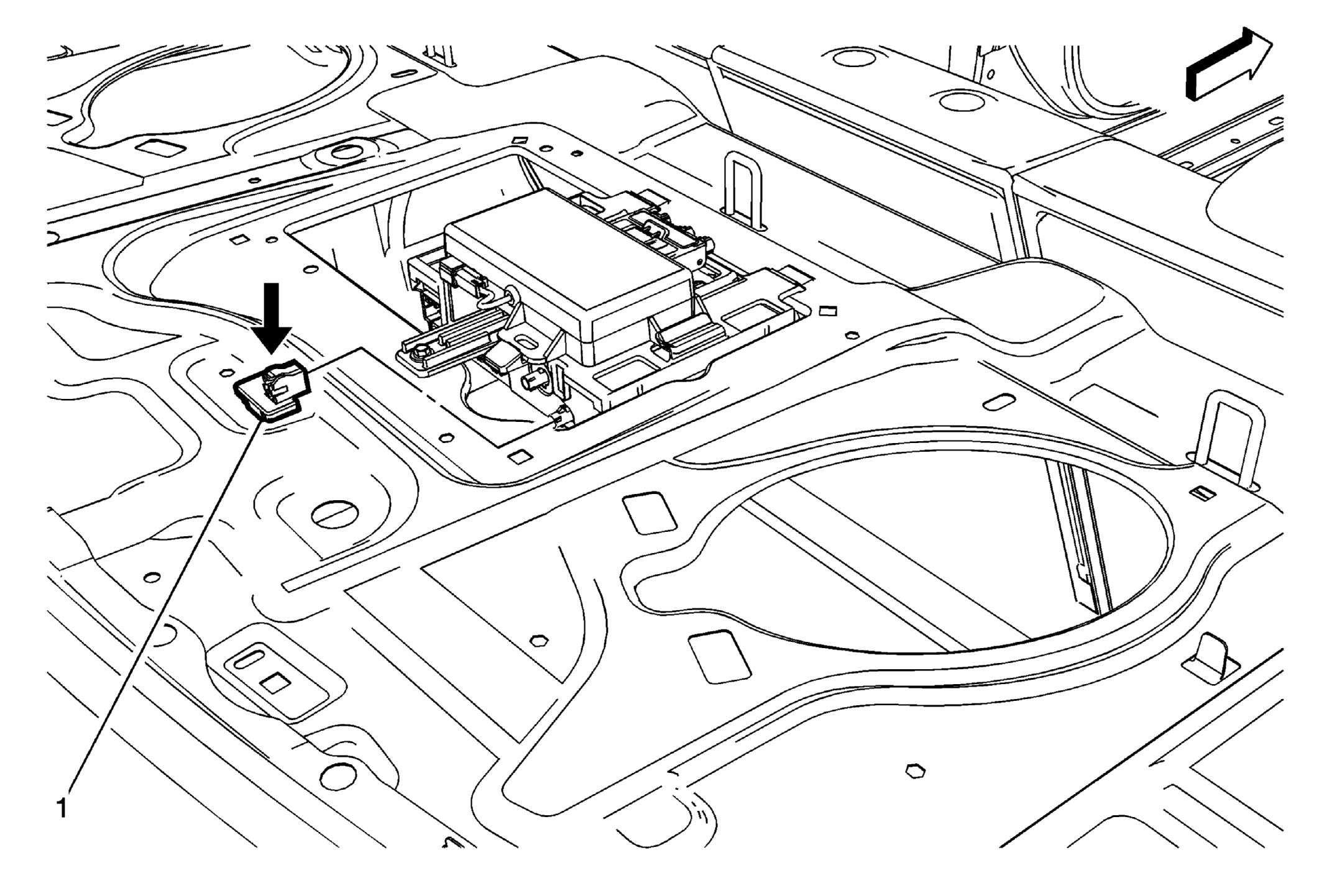 1