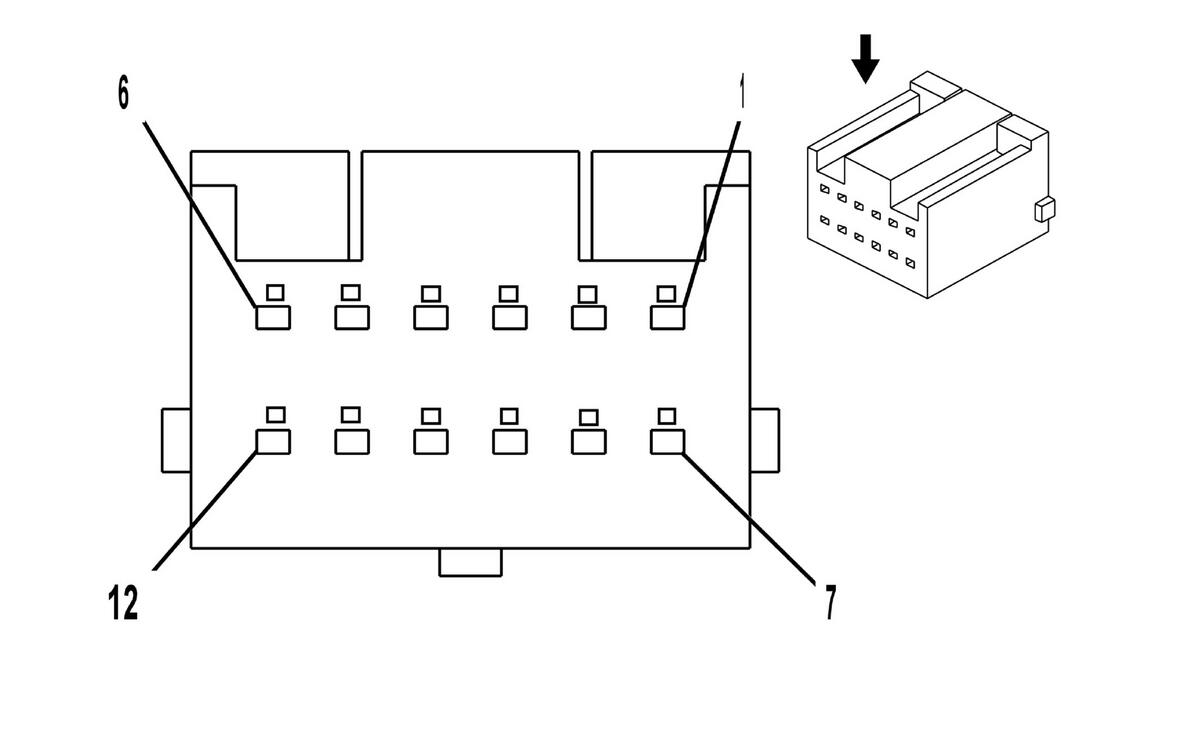 6
1
12
7