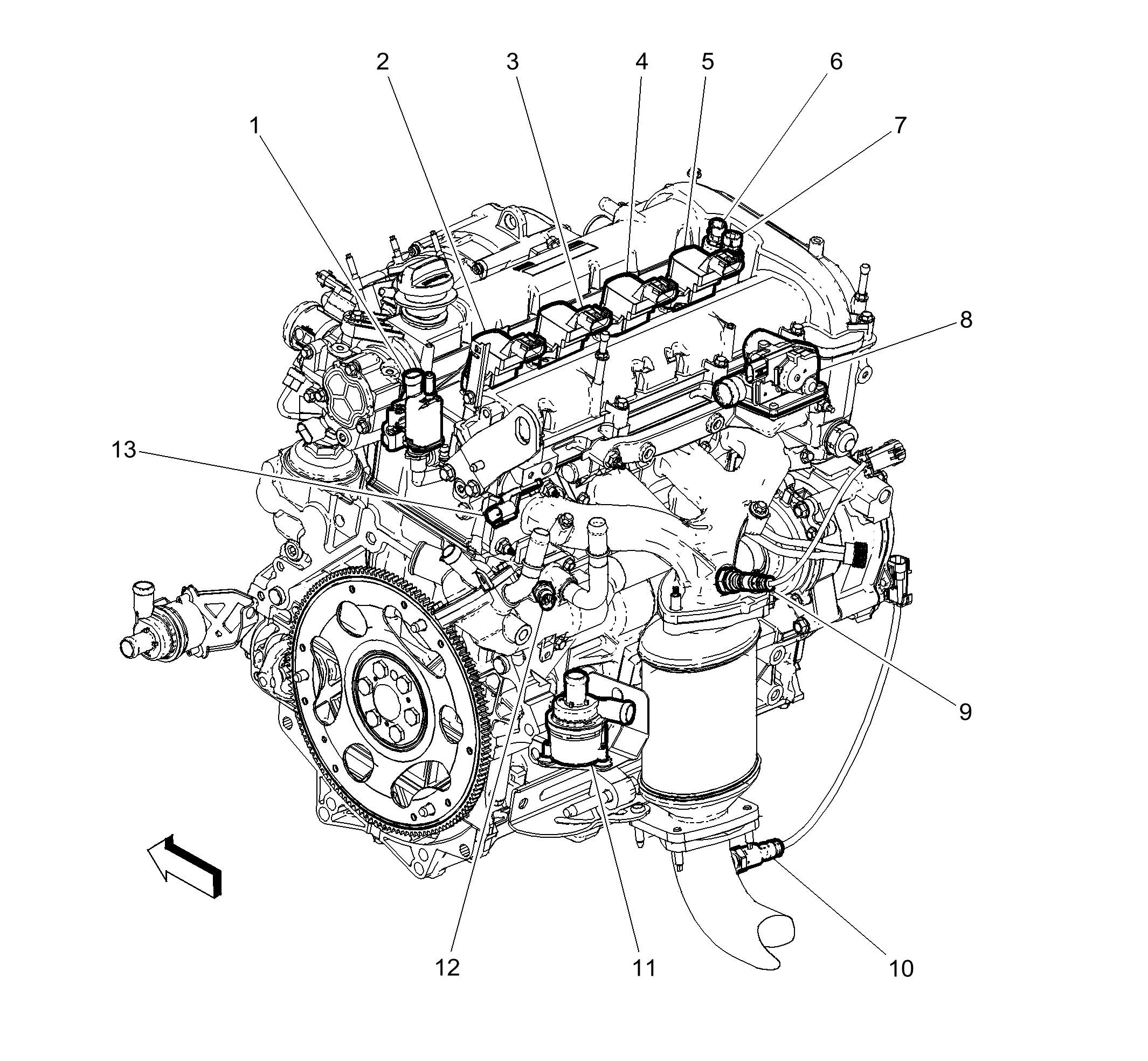 2
3
4
5
6
1
7
8
13
9
12
11
10