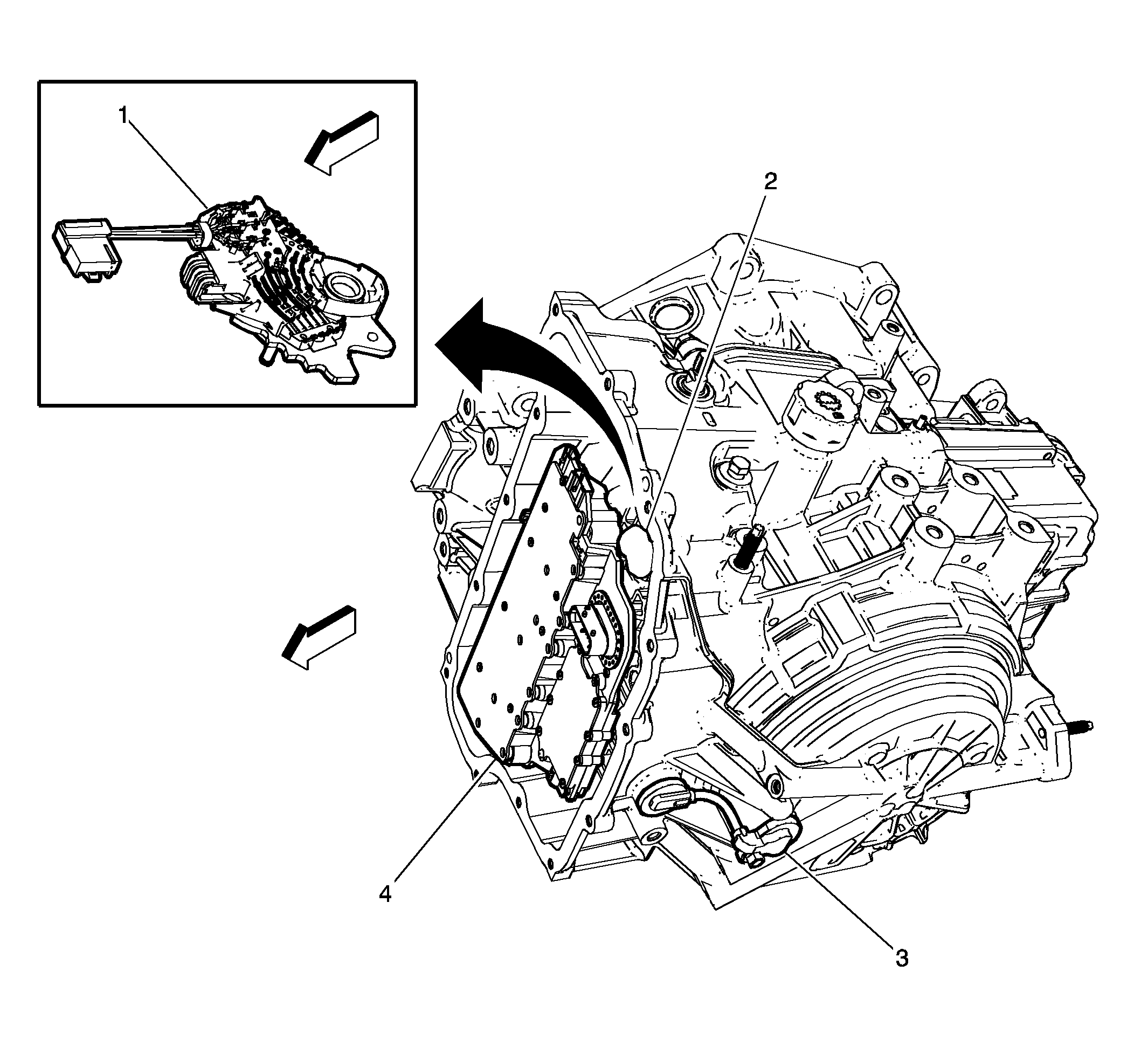 1
2
4
3