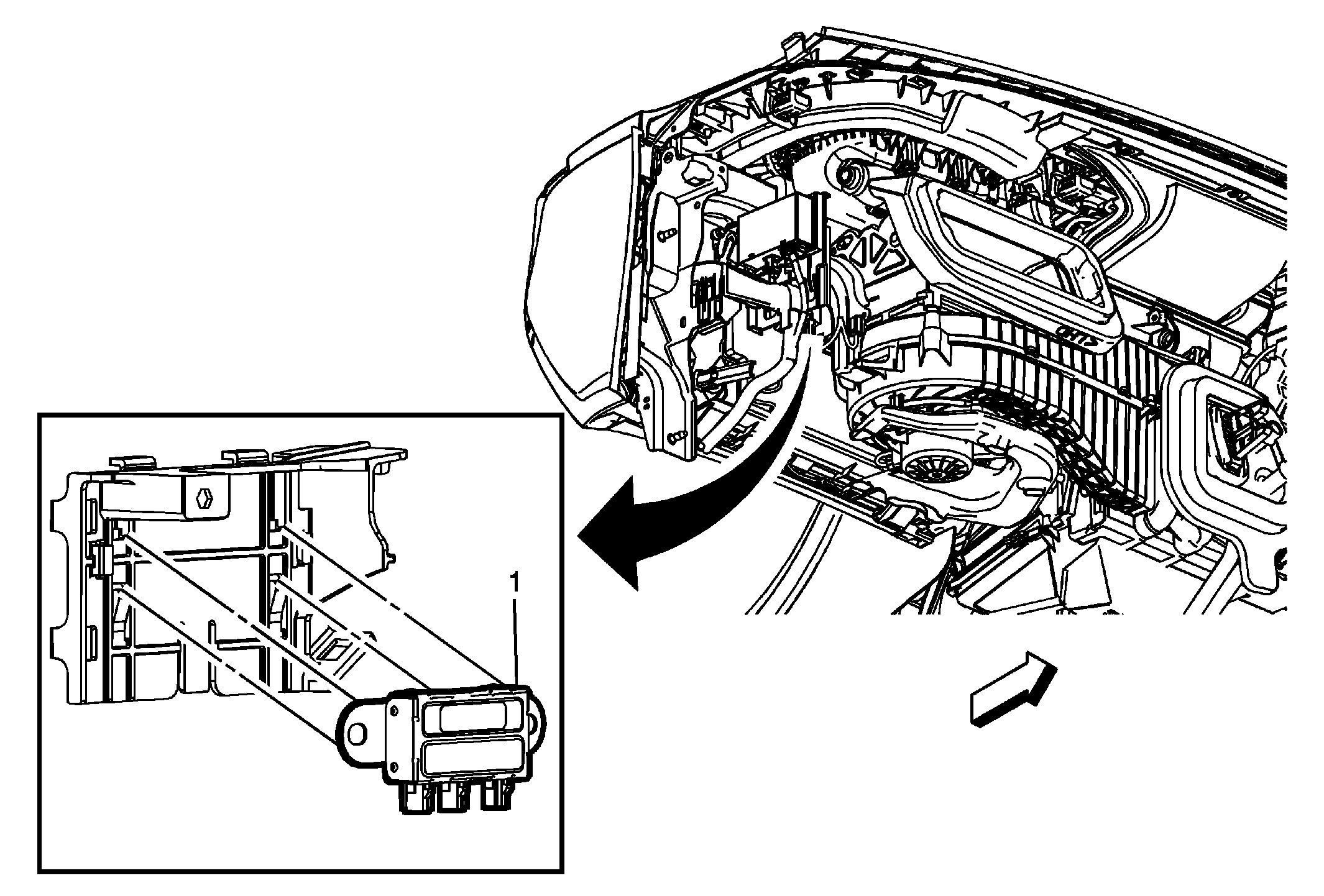 1