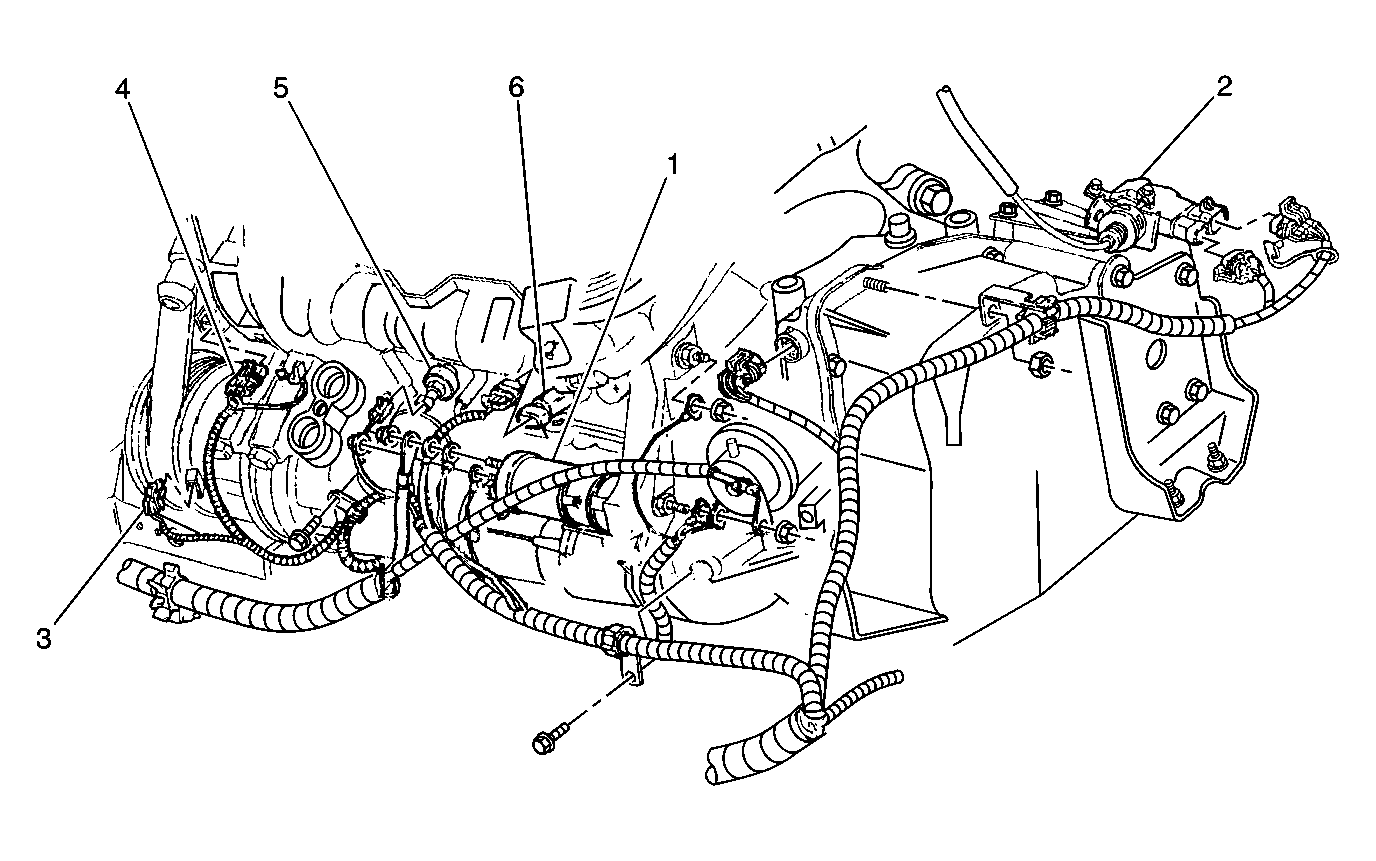 4
5
6
1
2
3