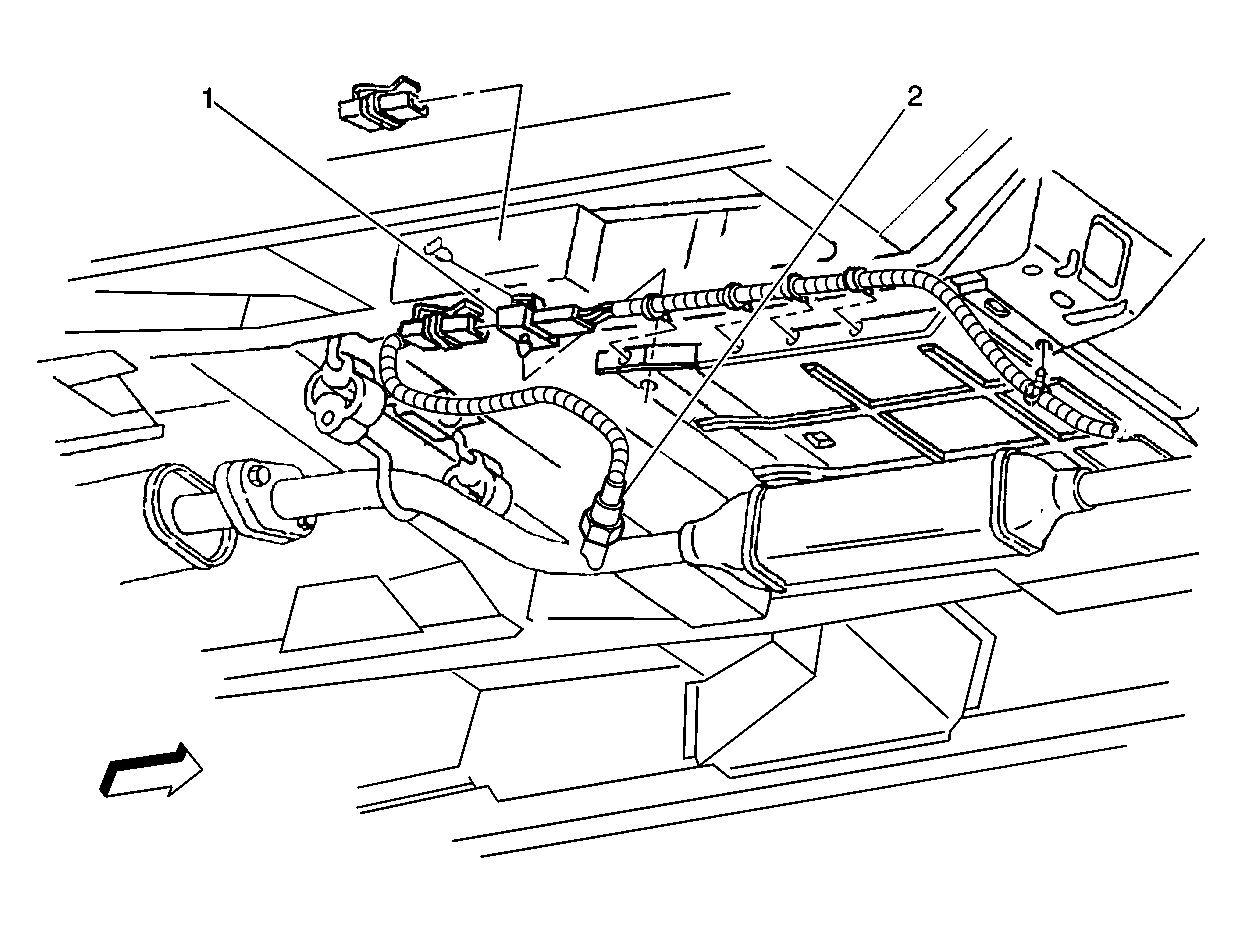 1

2