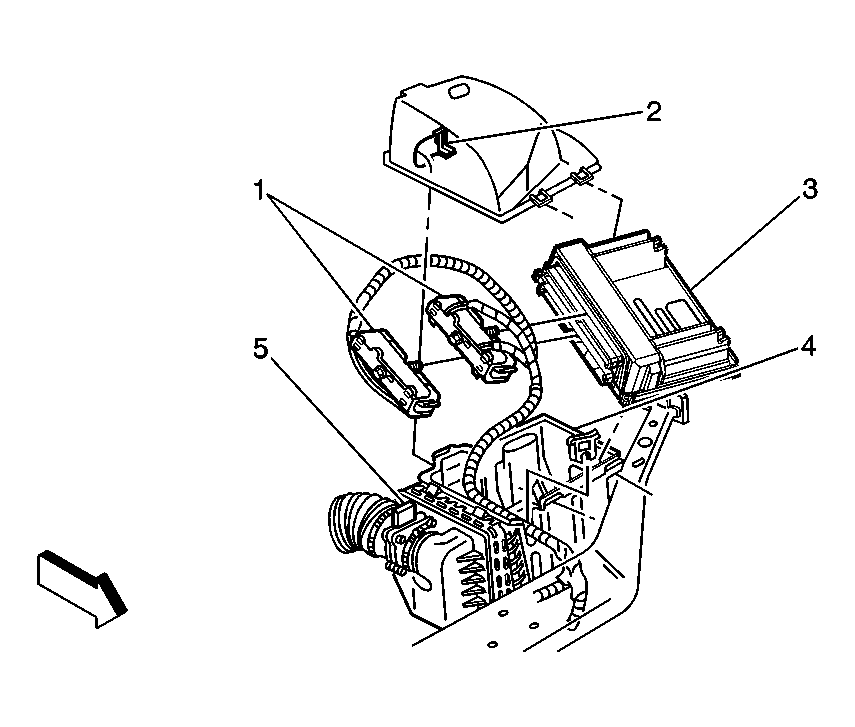 2
1
3
5
4