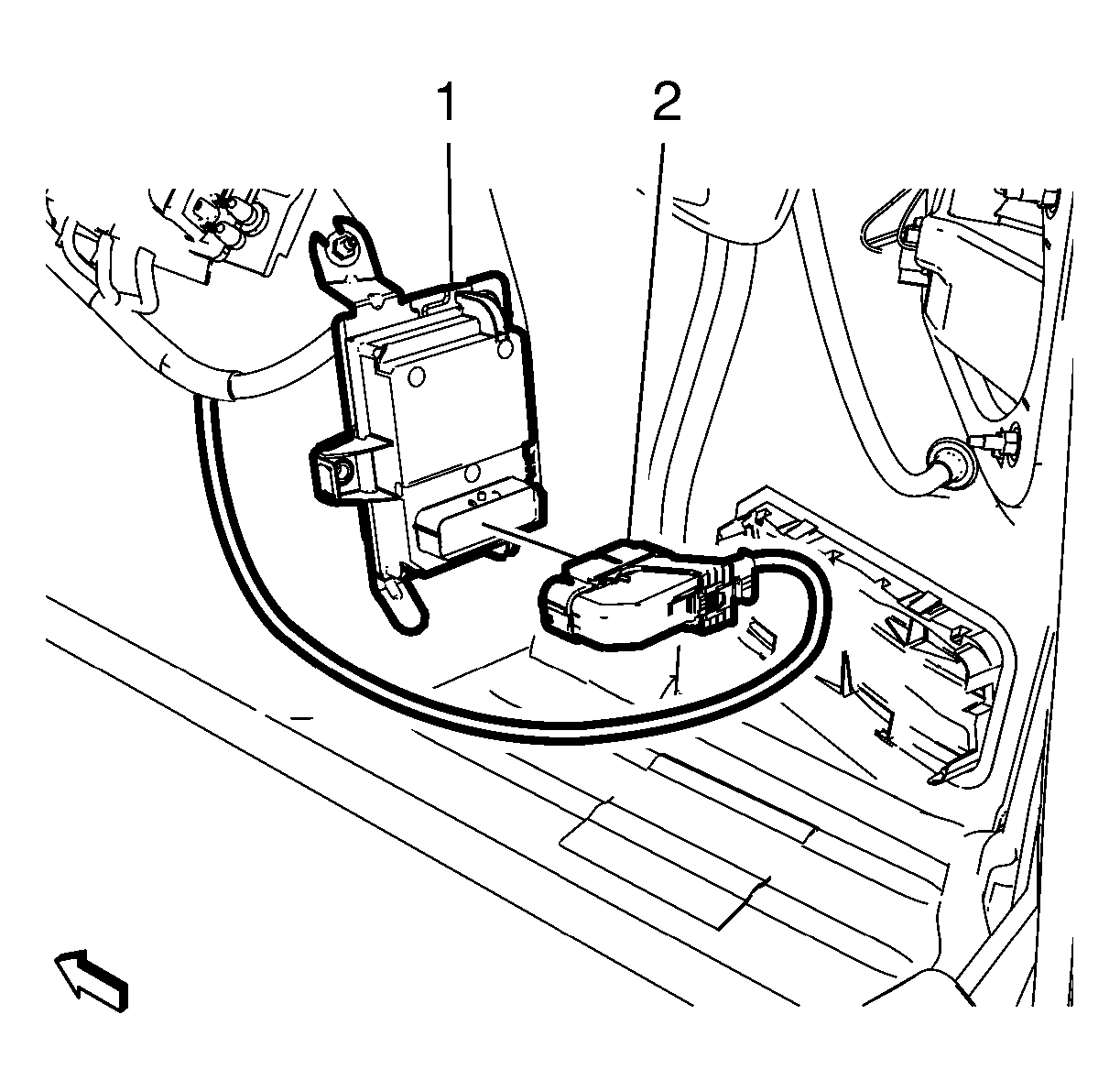 1
2