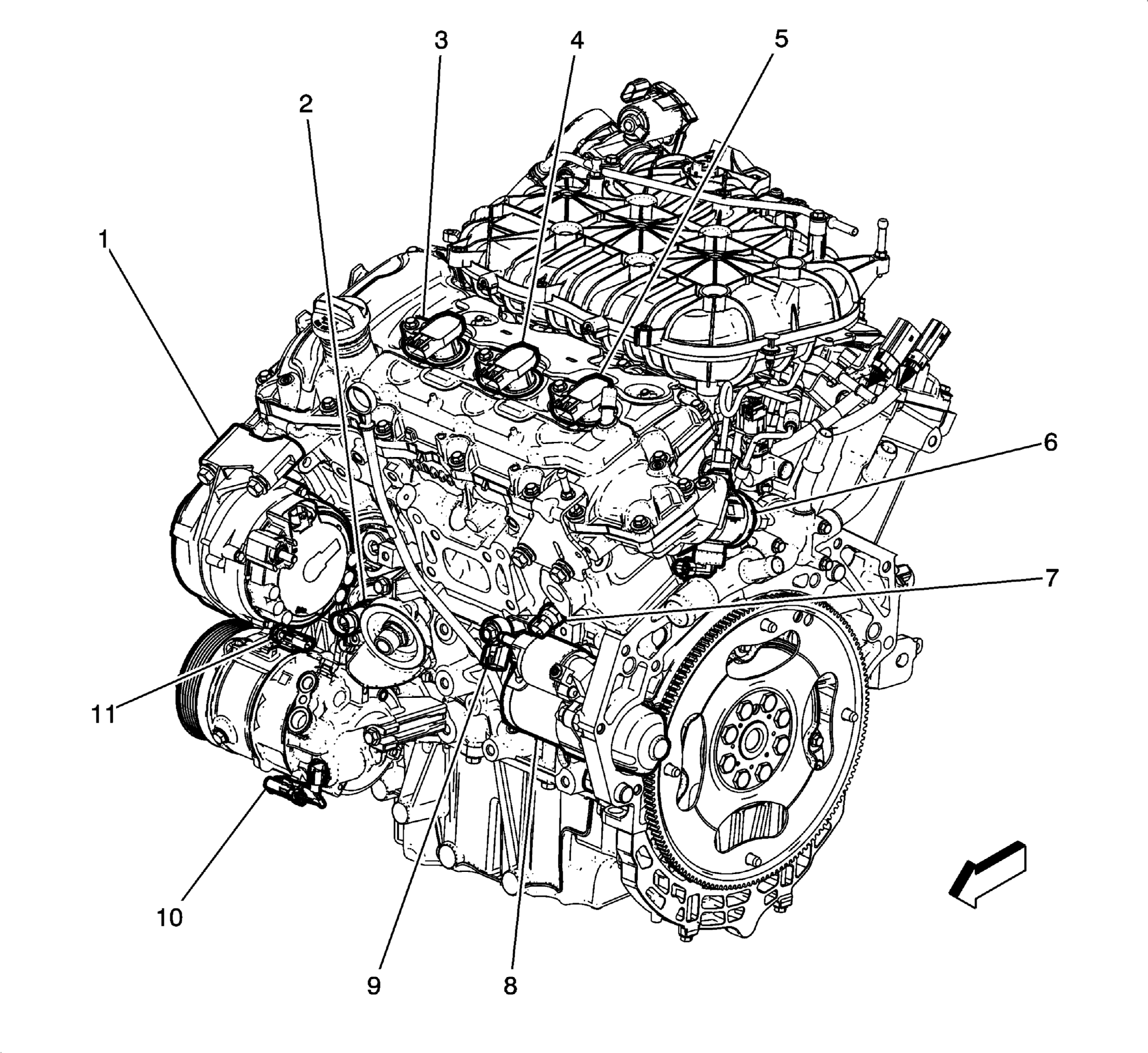 3
4
5
2
1
6
7
11
10
9
8