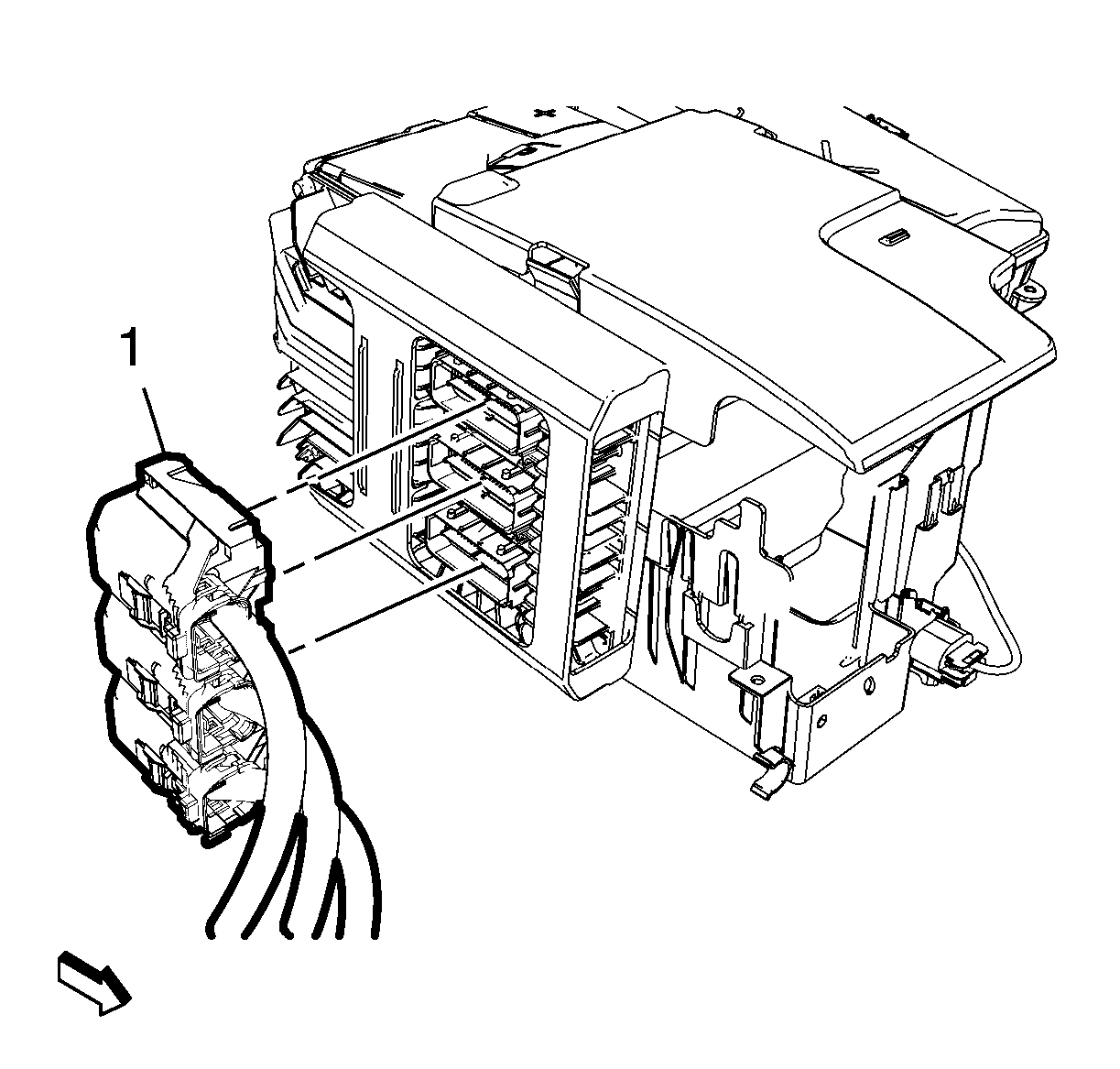 1