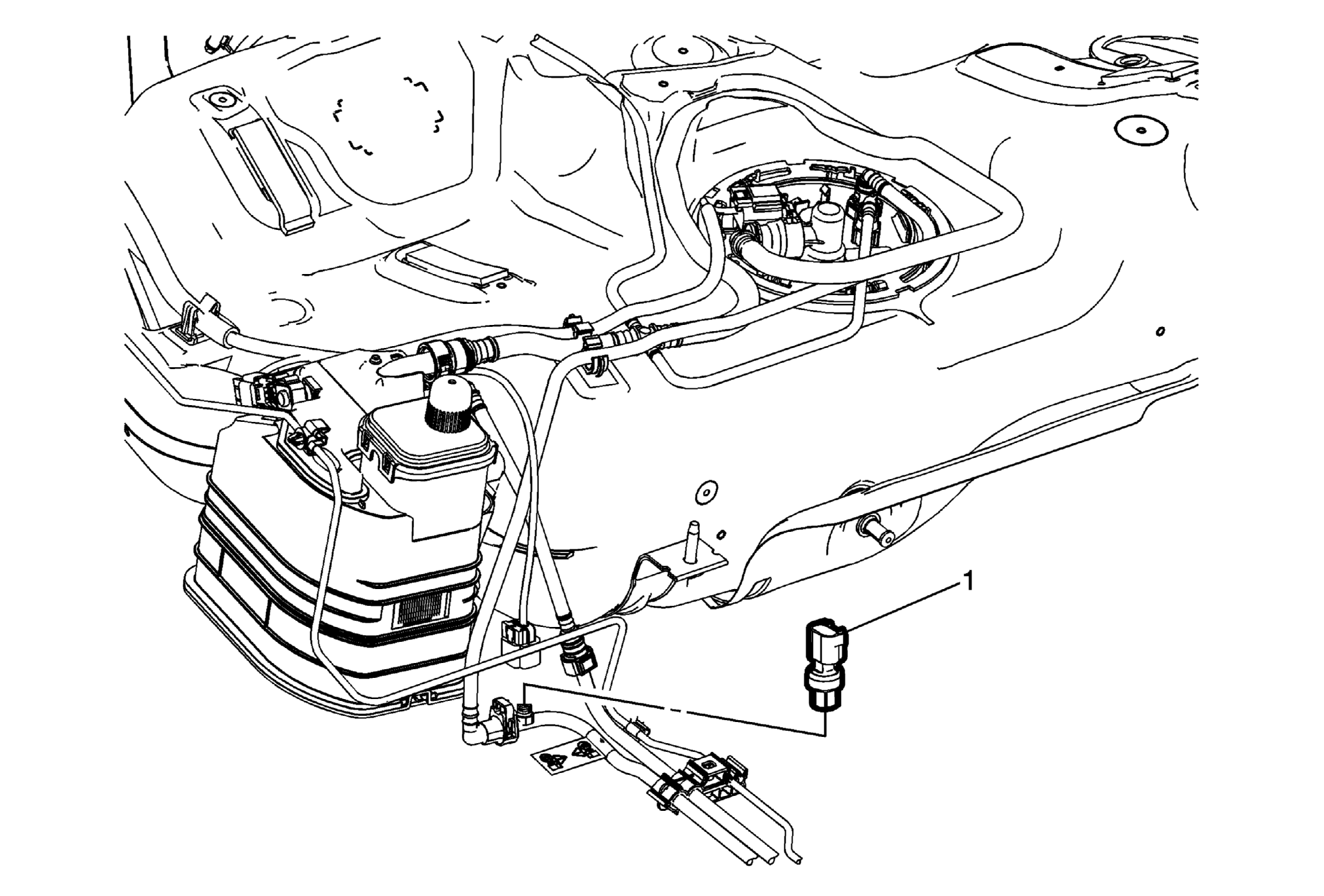 1