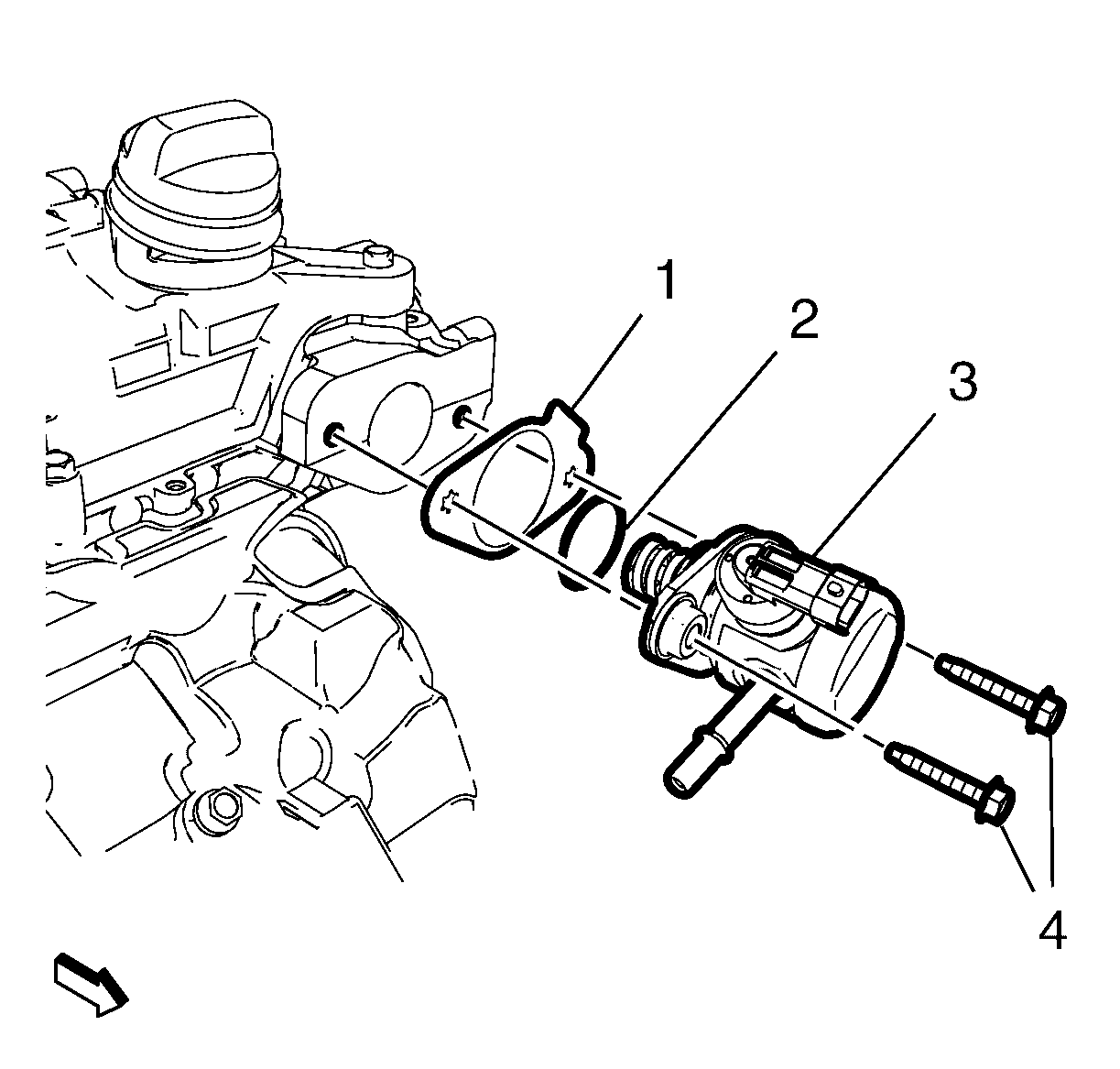 1
2
3
4