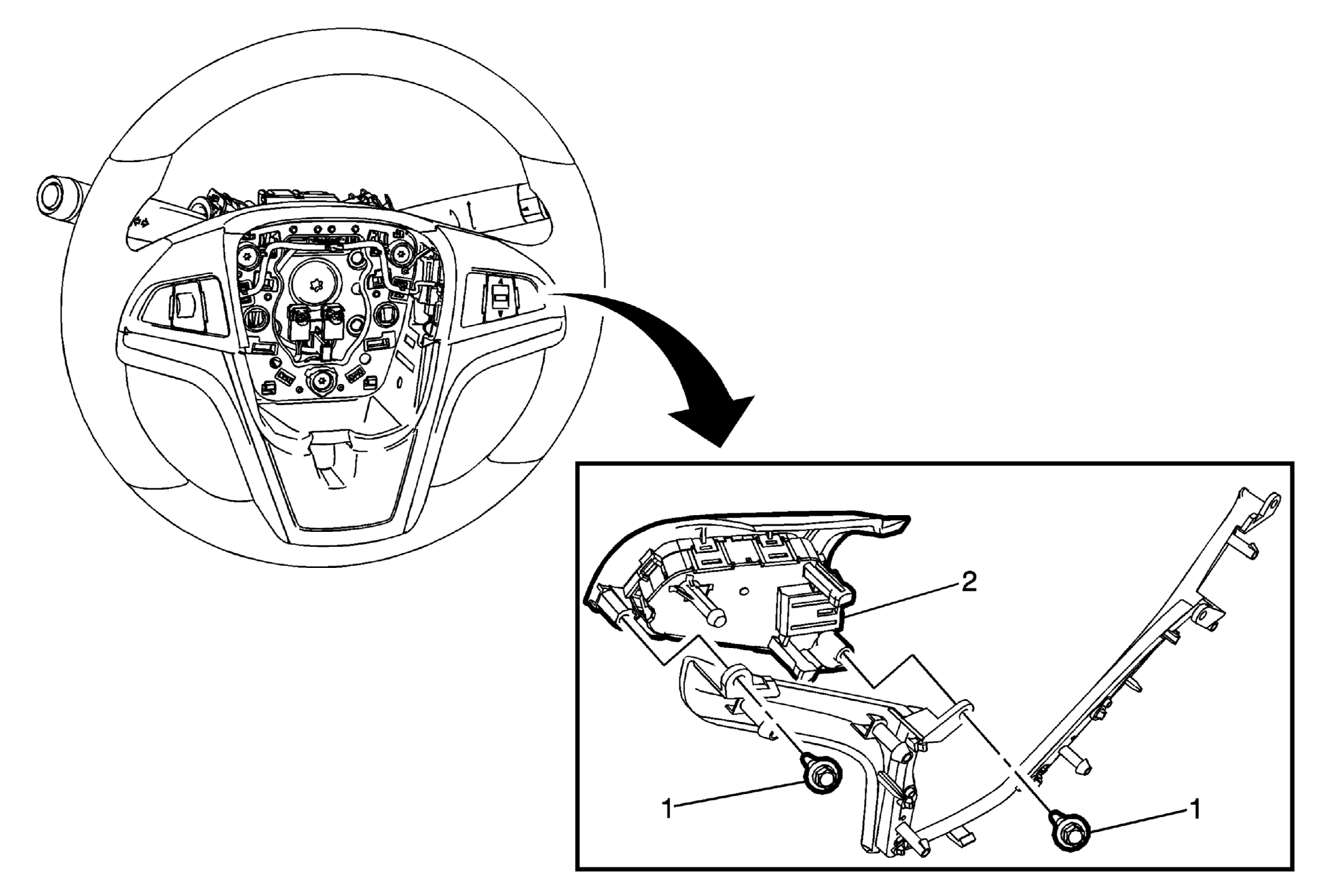 2

1

1