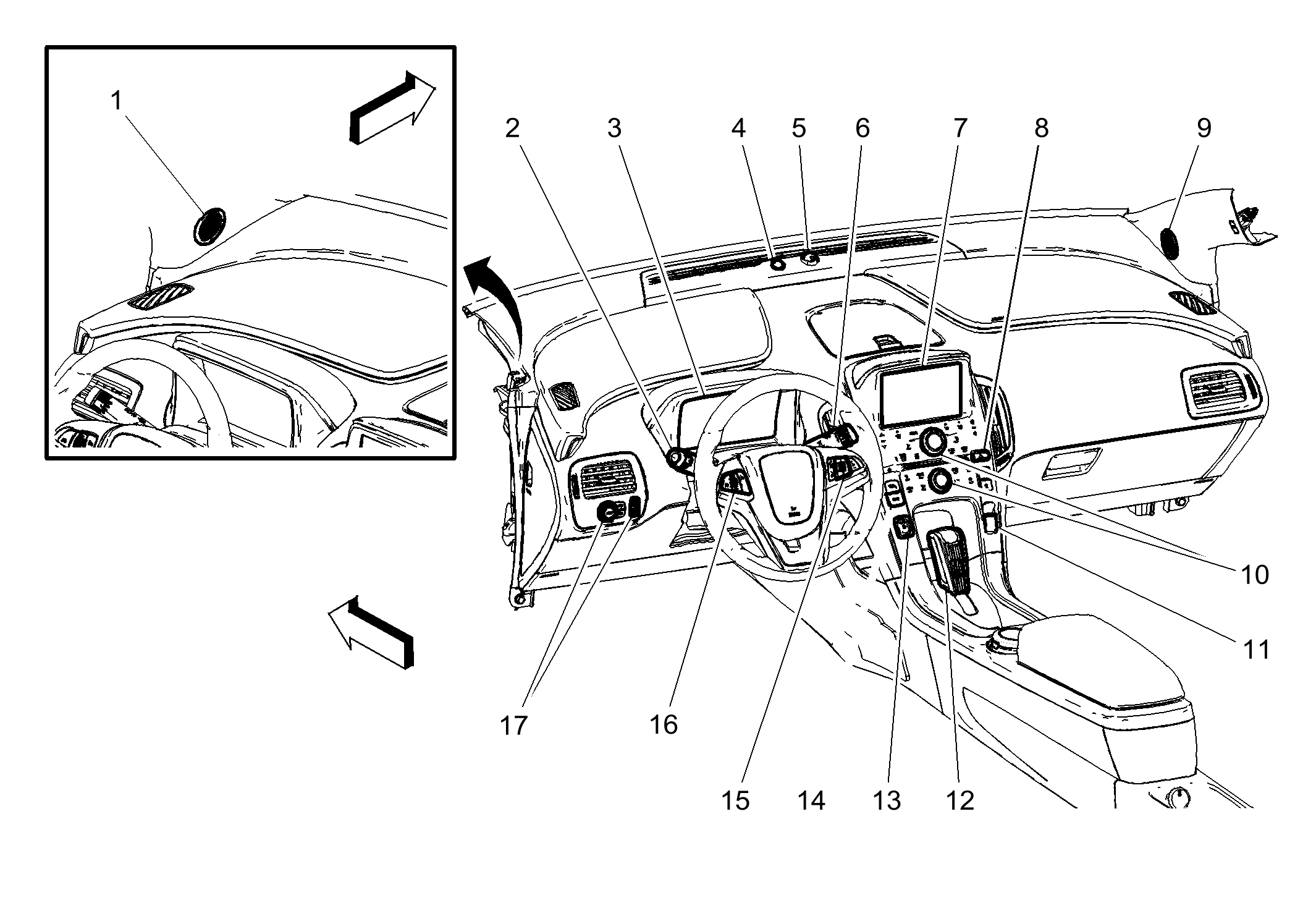 1

2 3 4 5 6 7 8 9

10

11

17 16 15 14 13 12