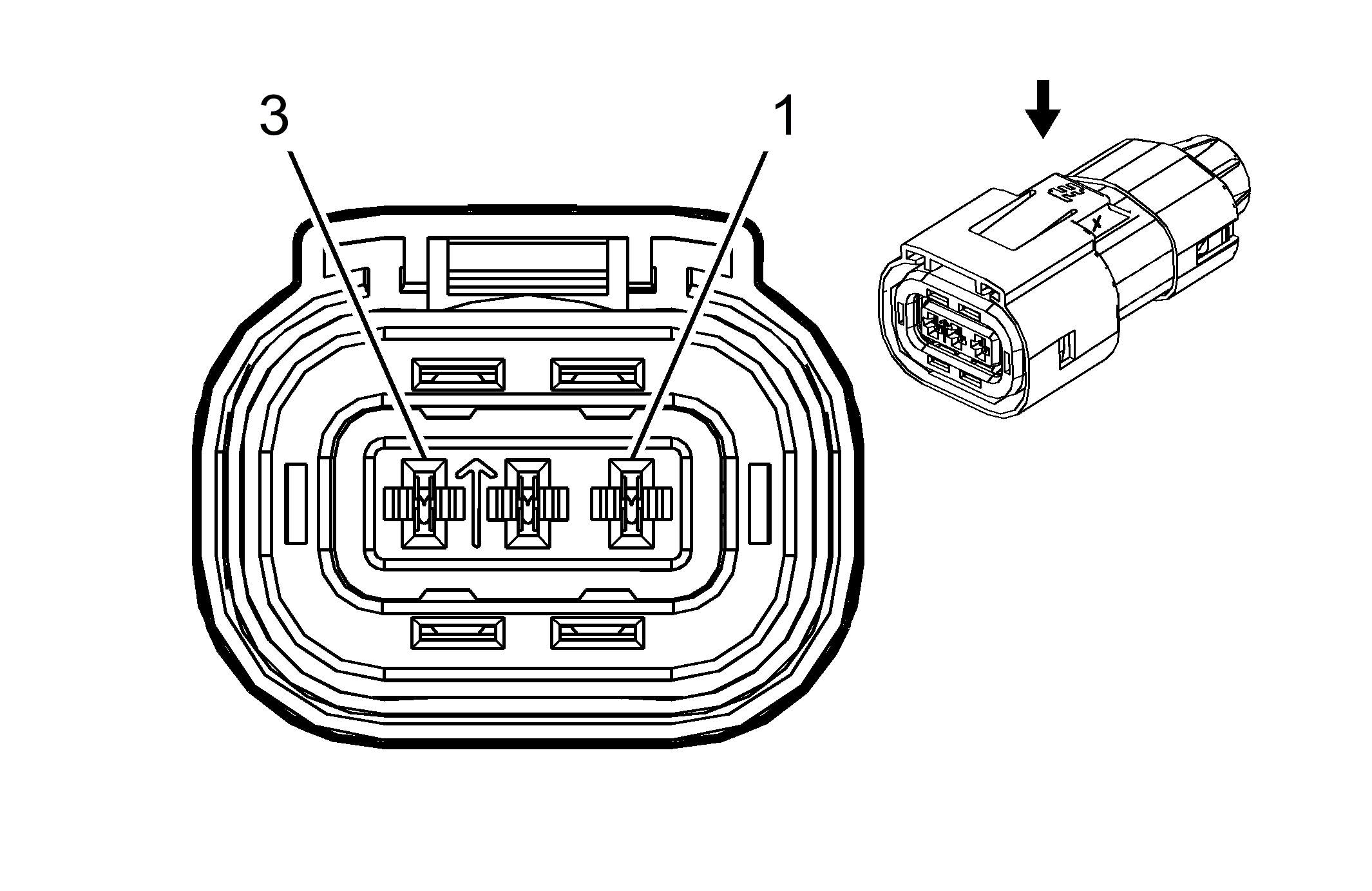 3
1