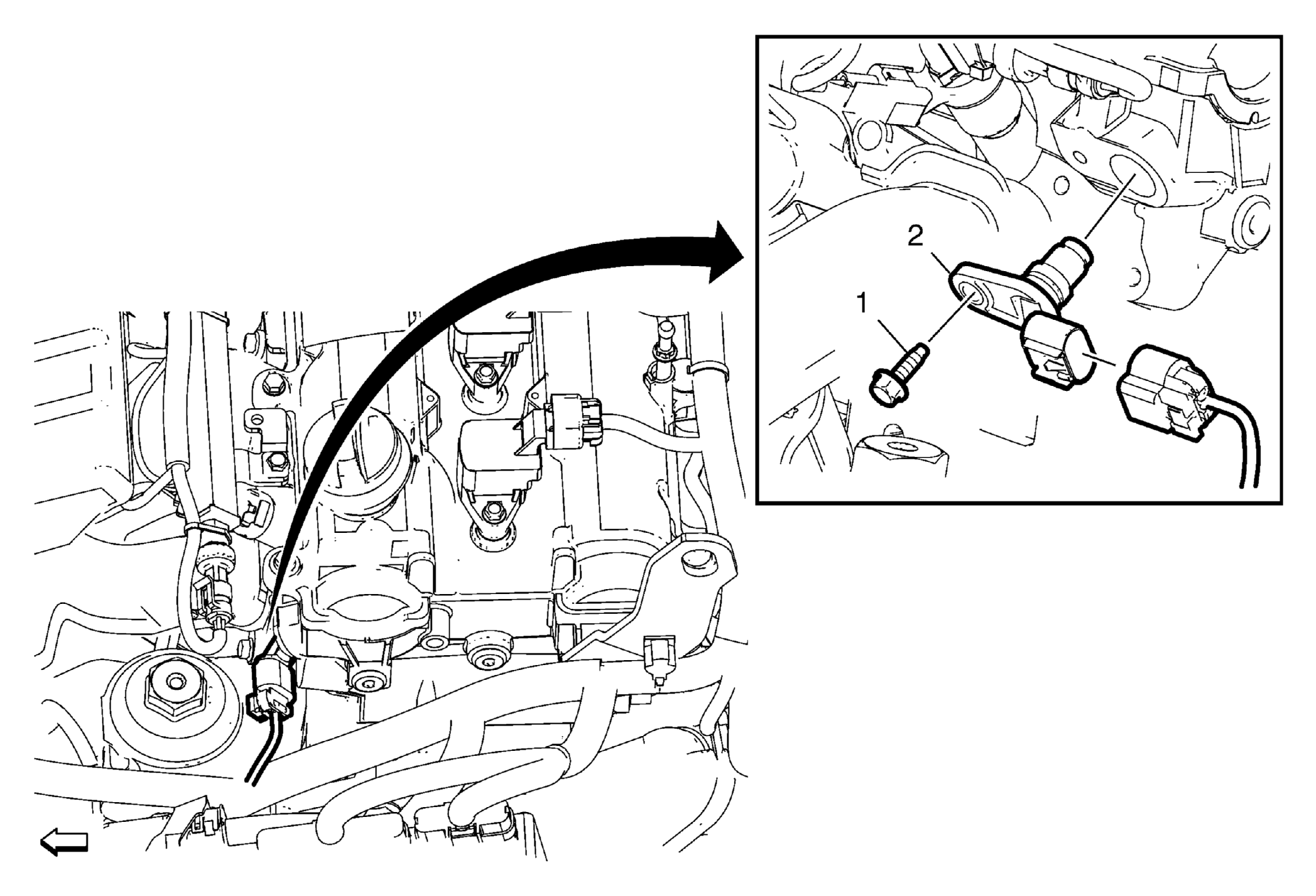 2
1