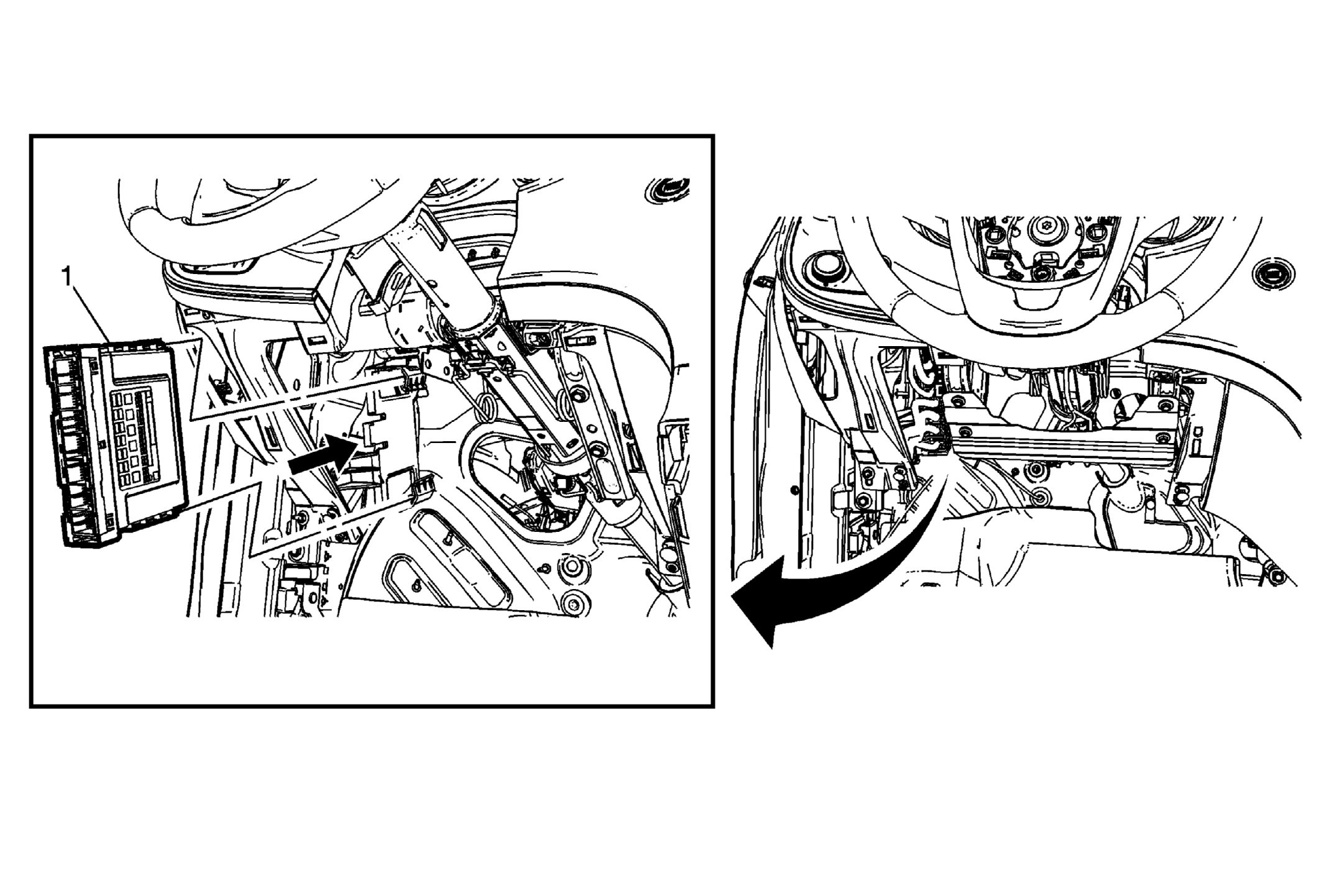 1