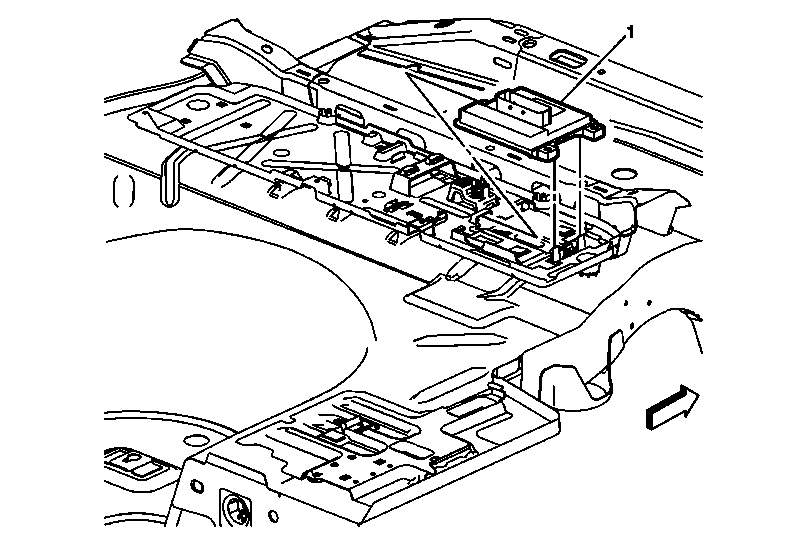 1