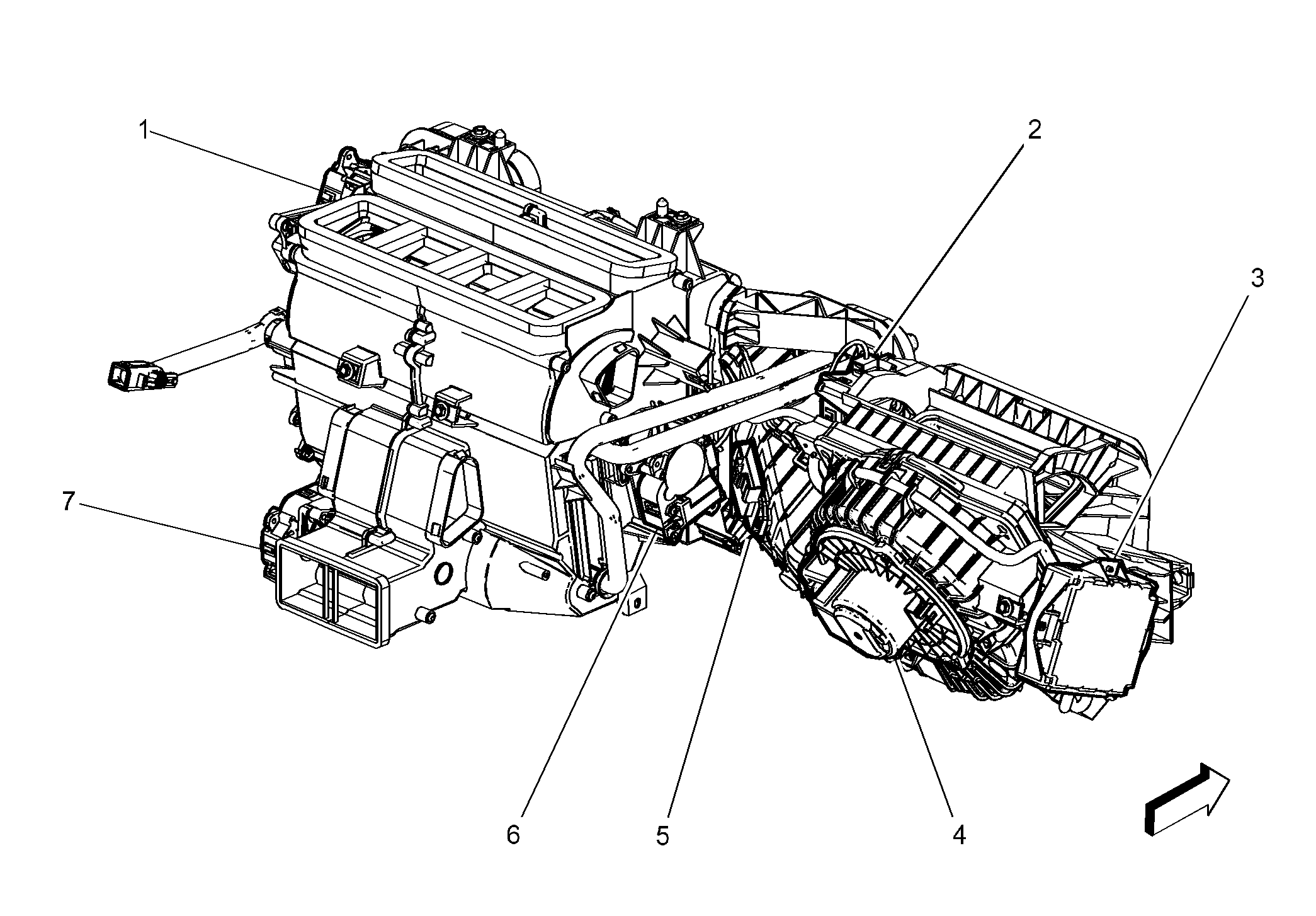 1
2
3
7
6
5
4