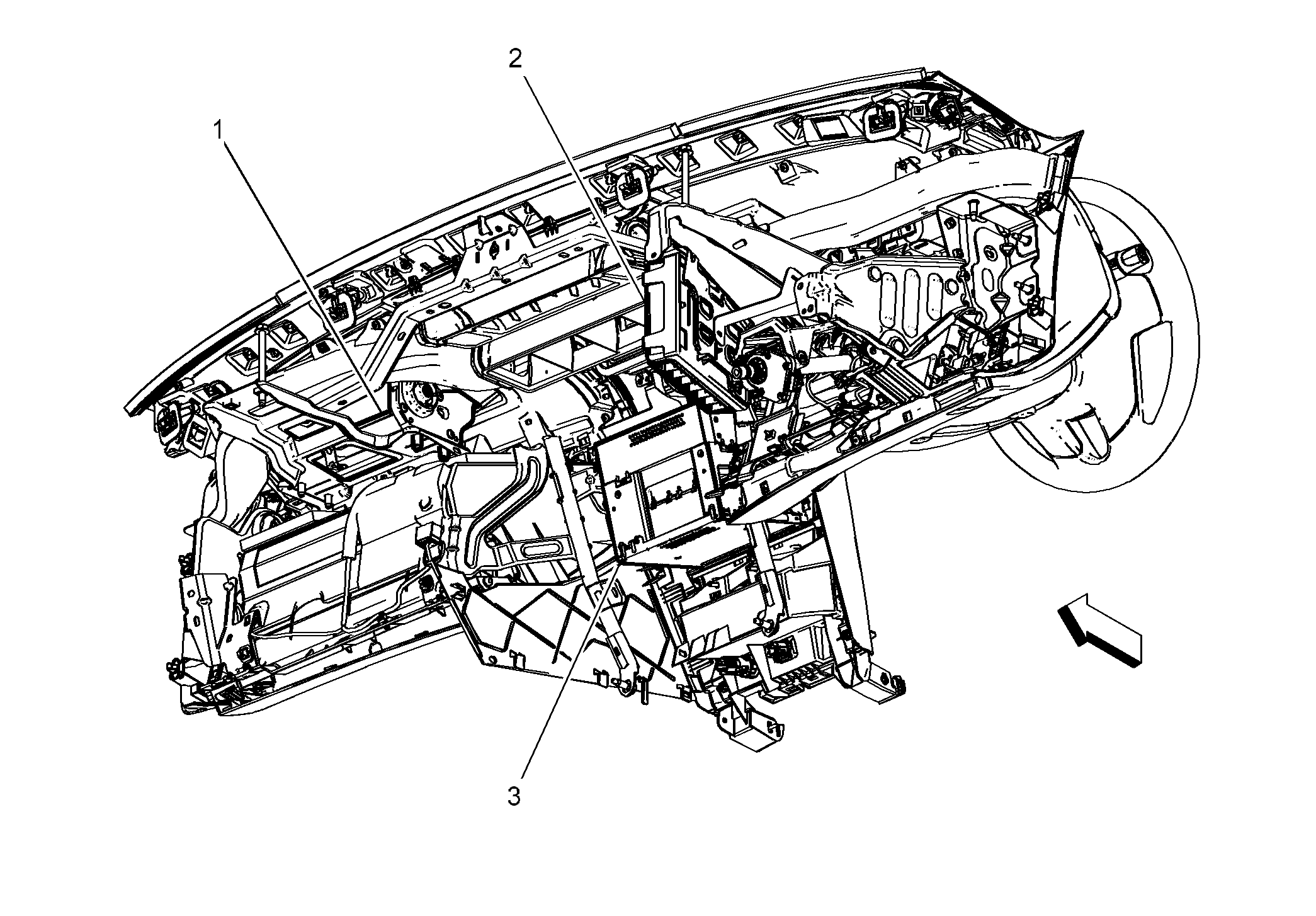 2
1
3