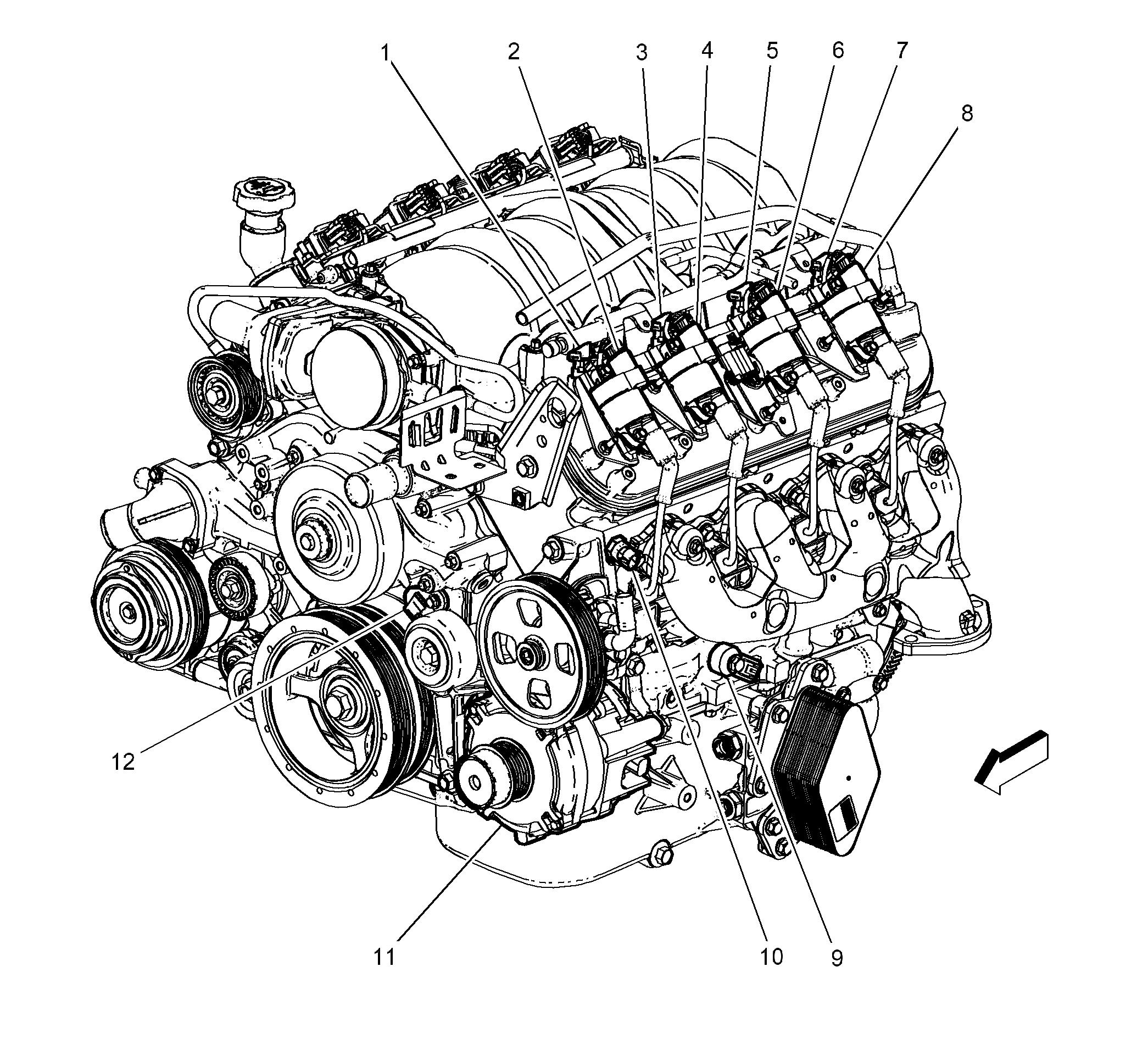 1
2
3
4
5
6
7
8
12
11
10
9