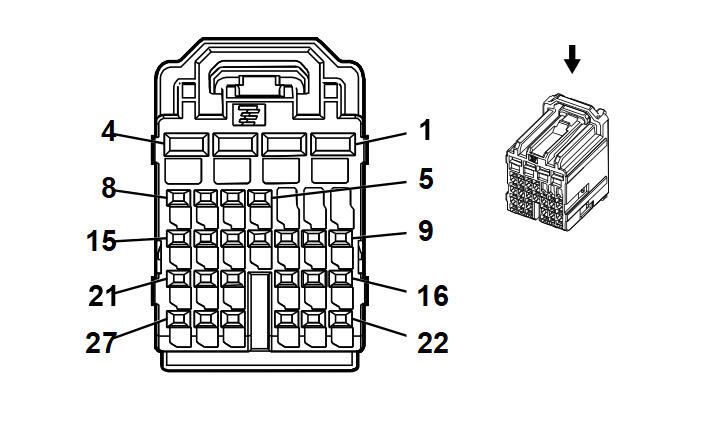 4
1
8
5
15
9
21
16
27
22