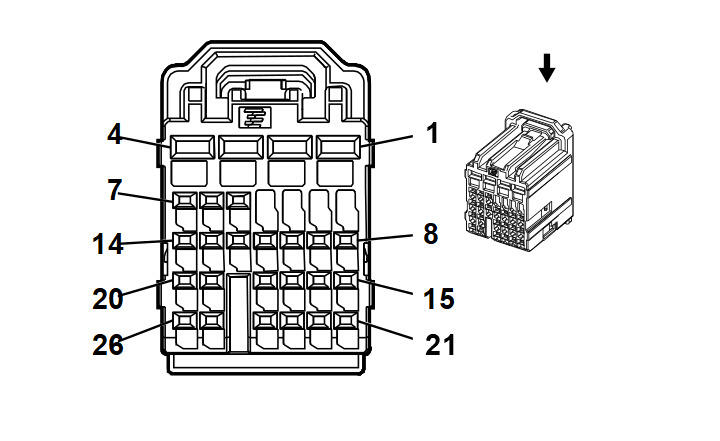 4
1
7
14
8
20
15
26
21