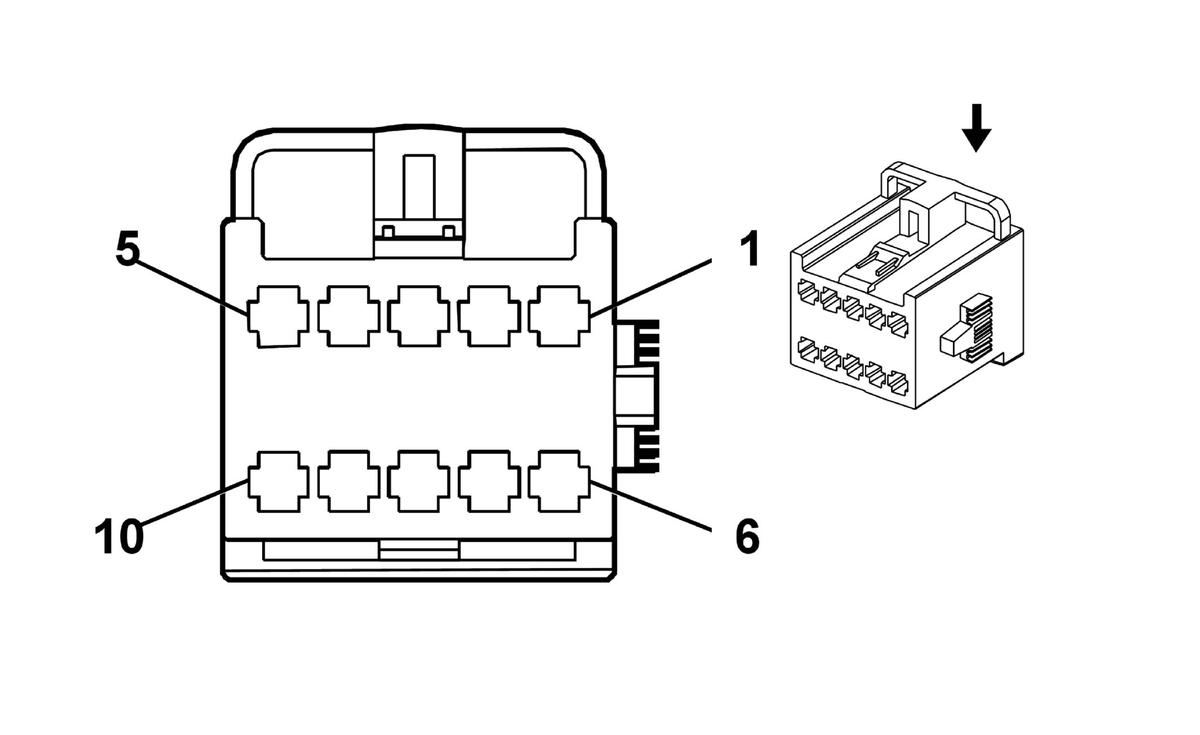 5
1
10
6