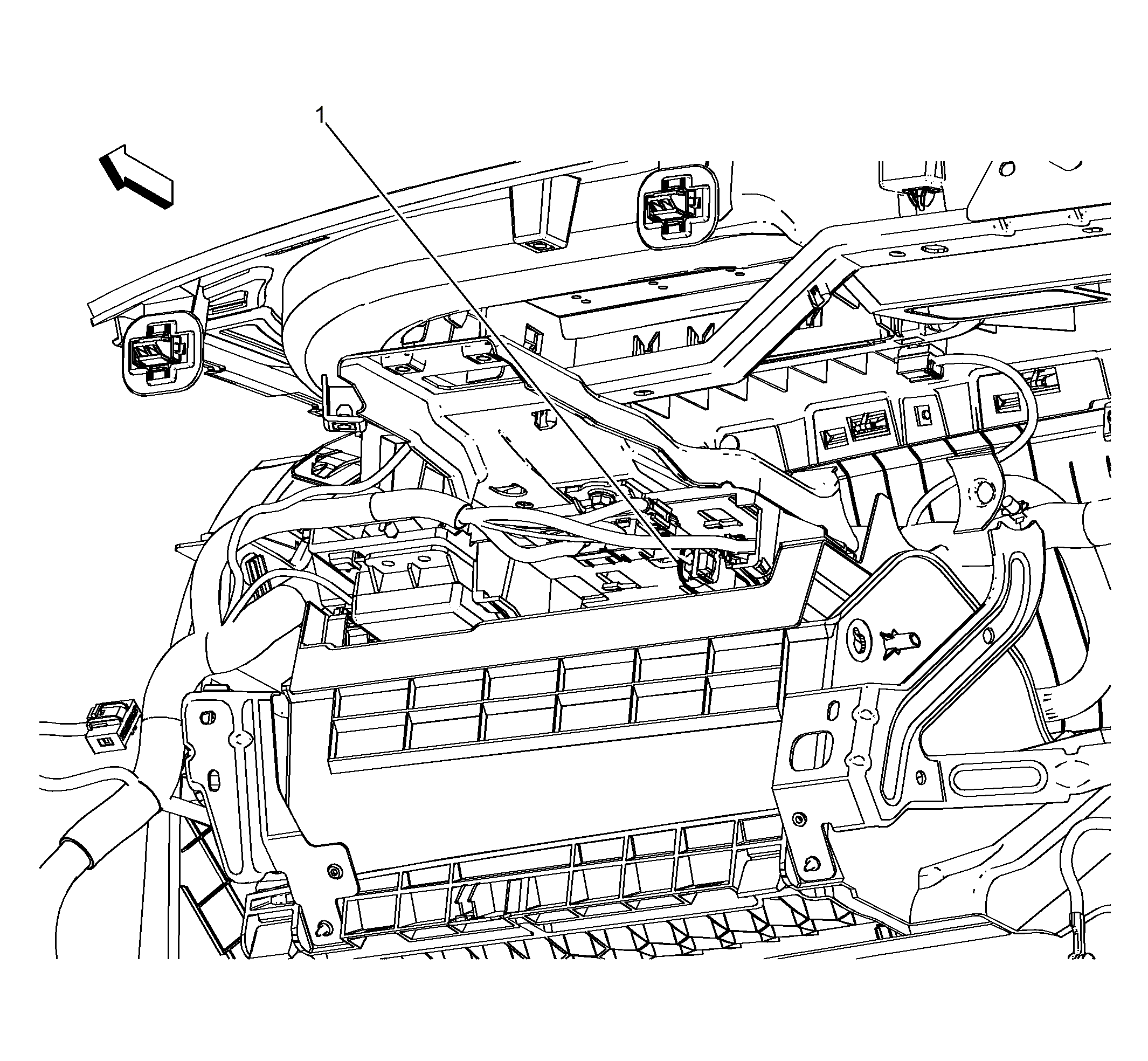 1