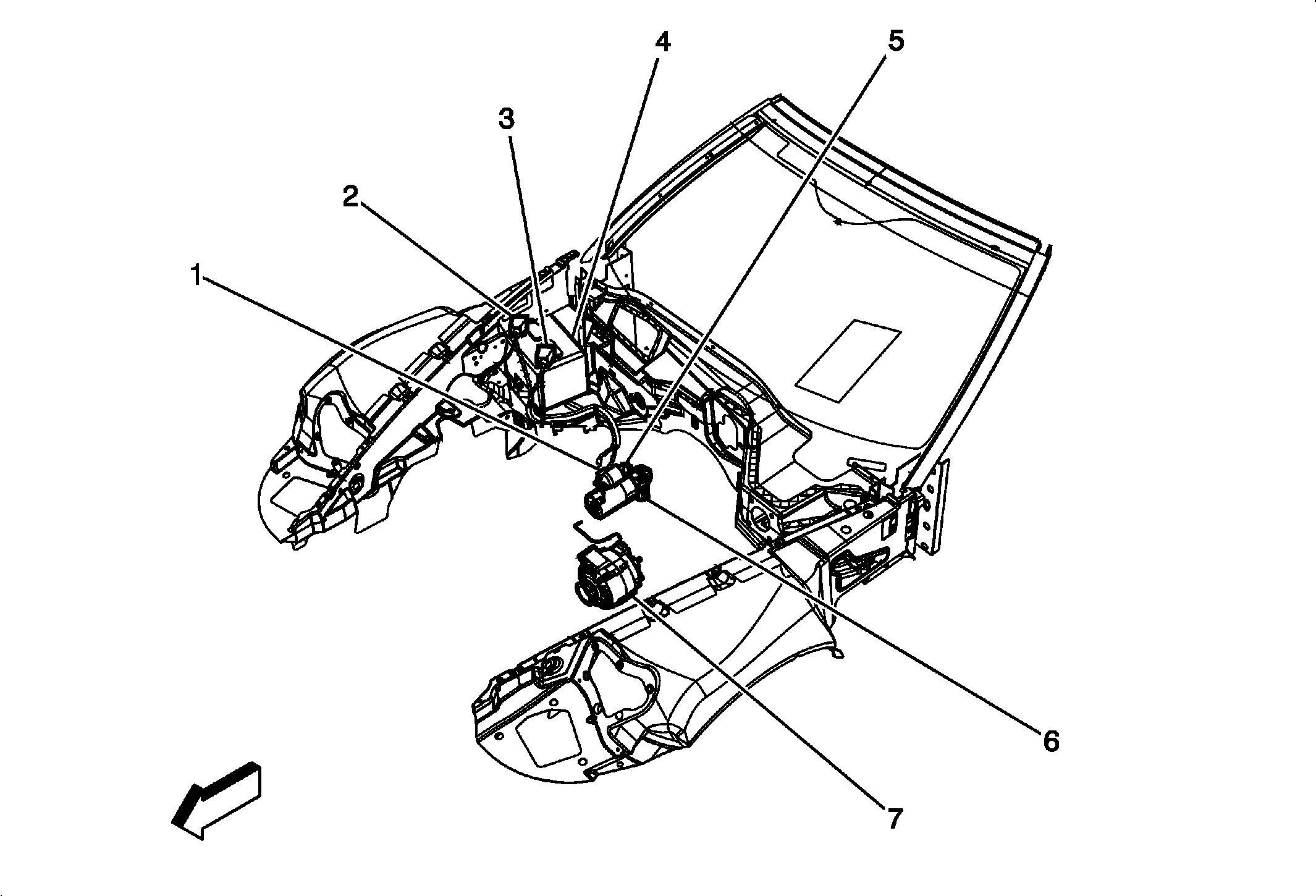 4
5
3
2
1
6
7