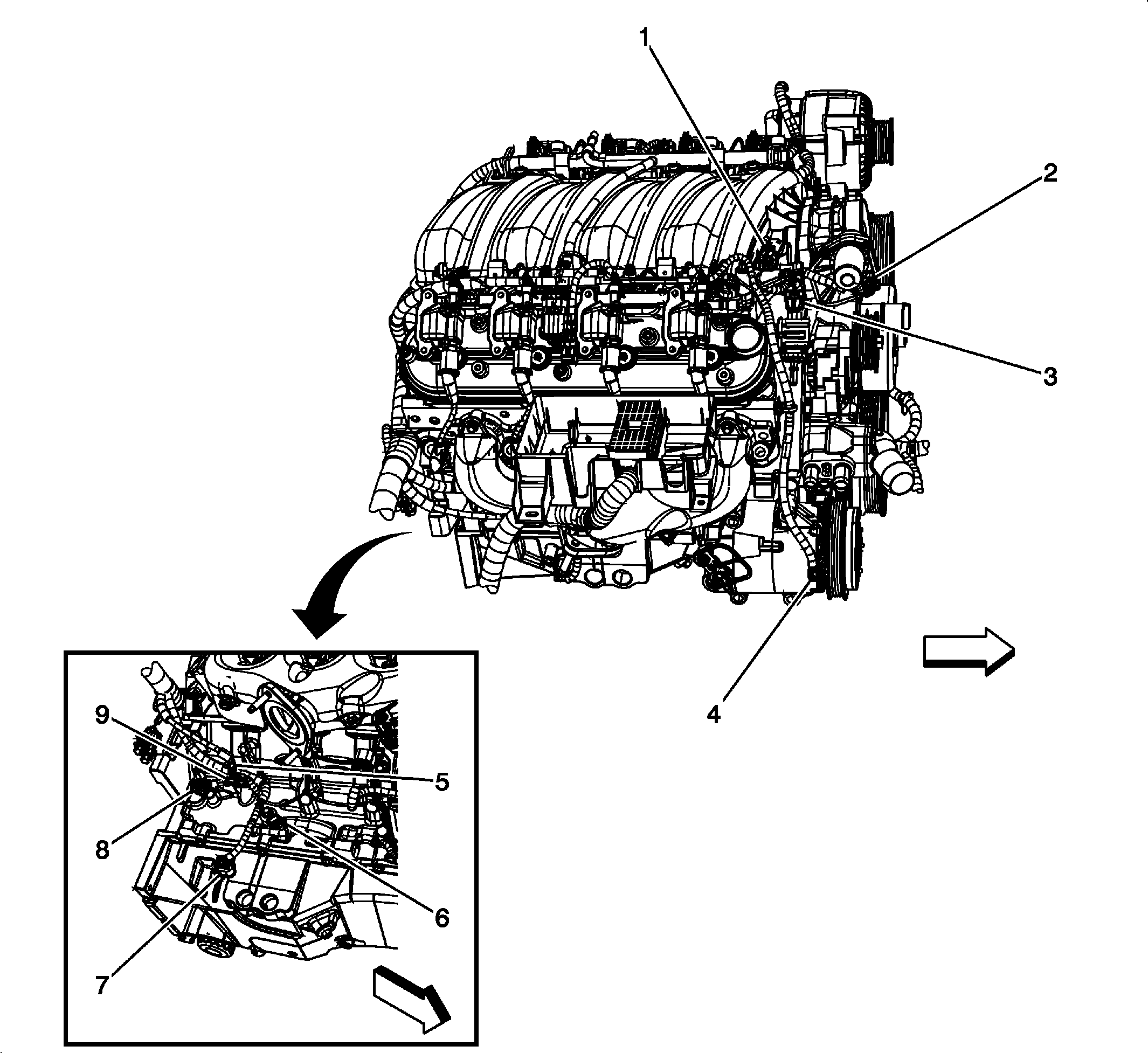 1
2
3
4
9
5
8
6
7