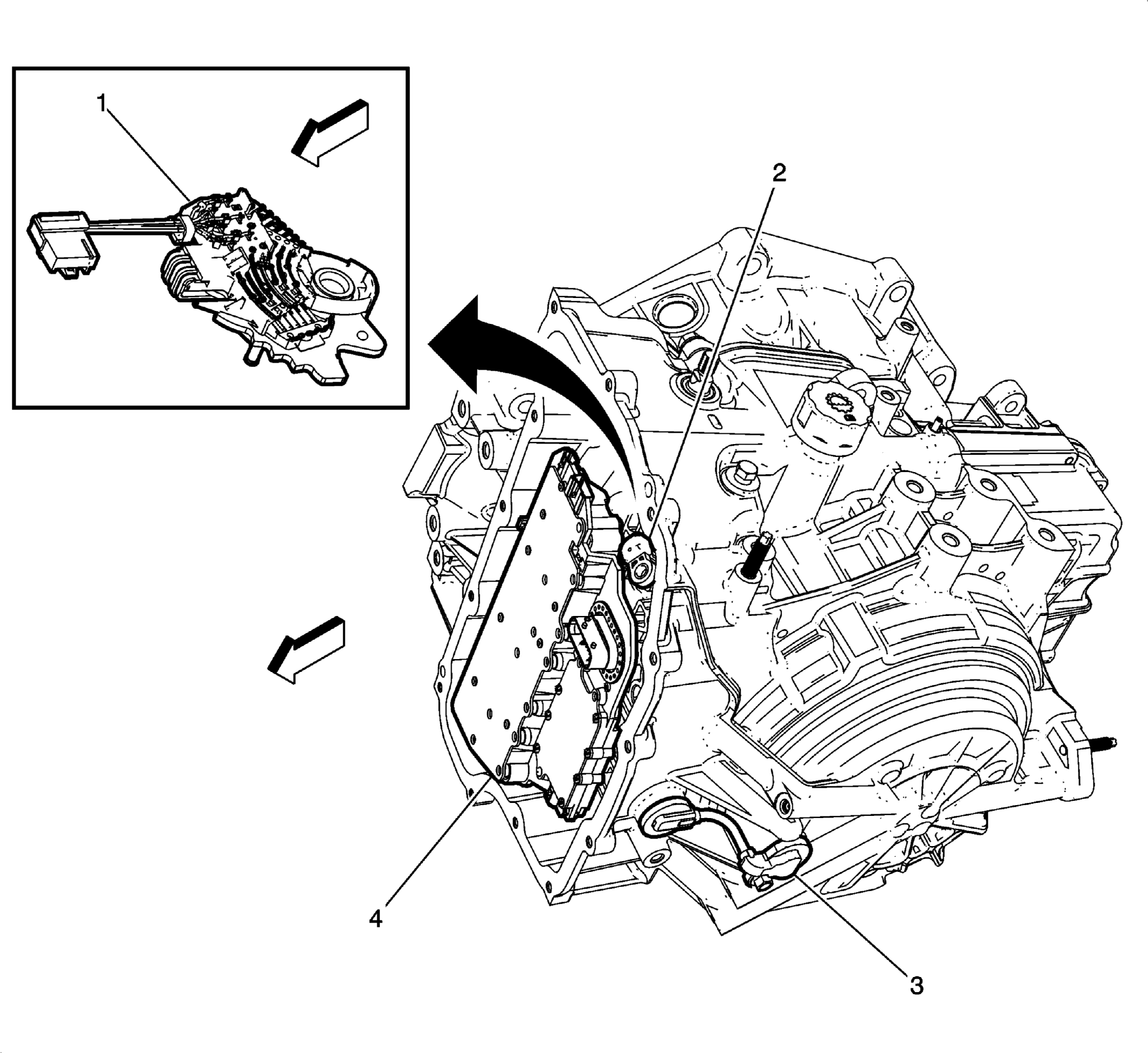 1

2

4

3