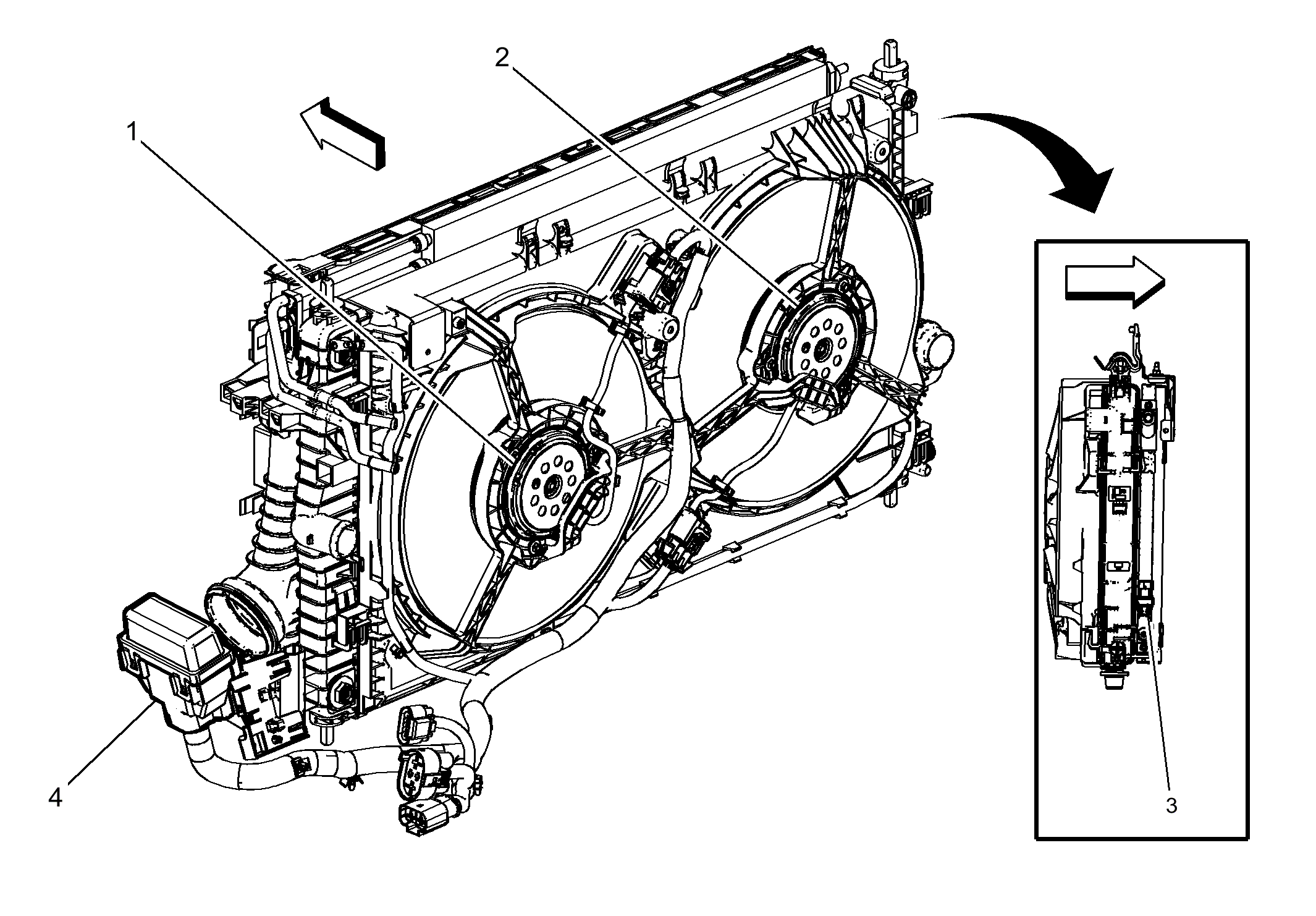 2
1
4
3