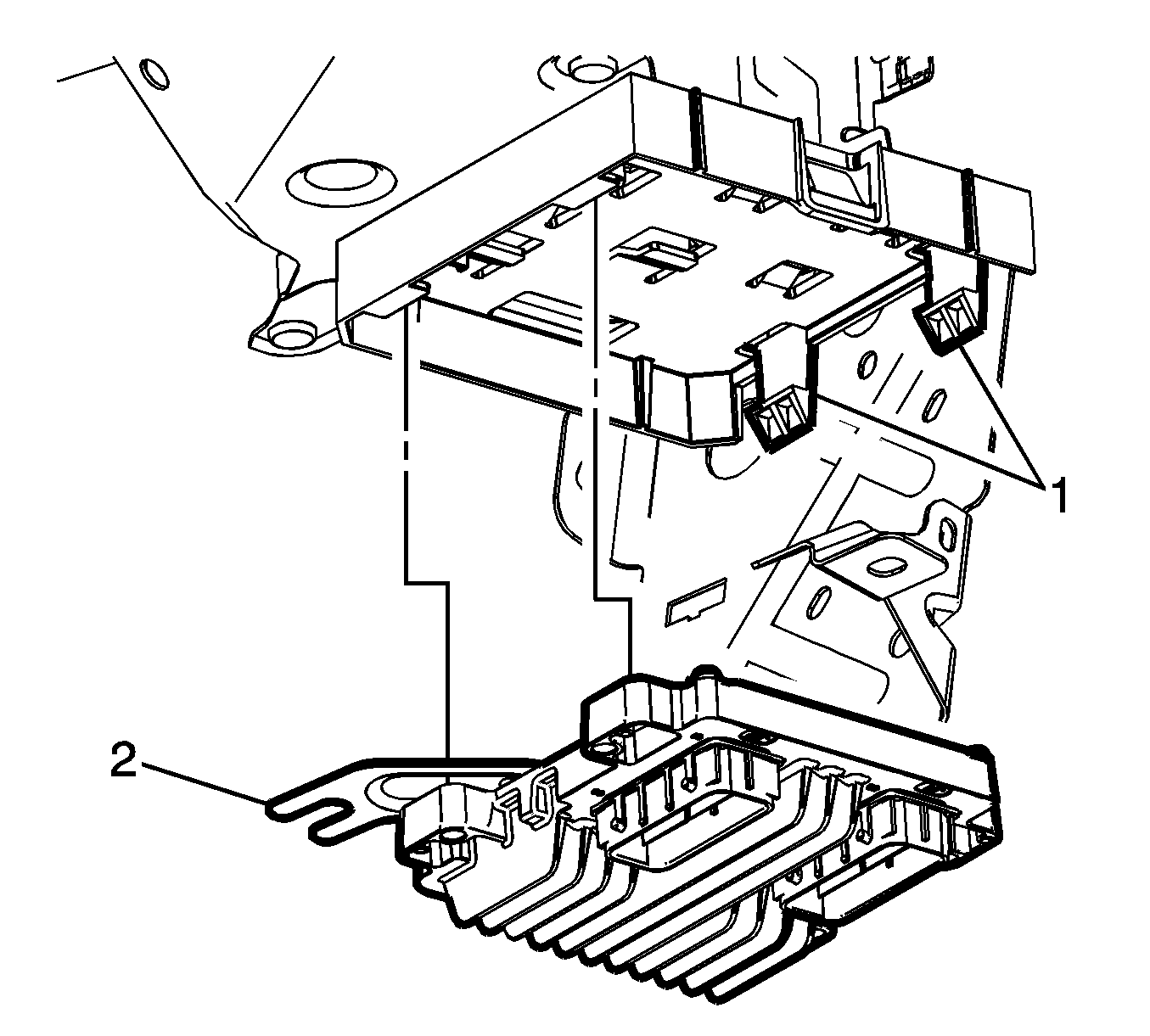 1
2