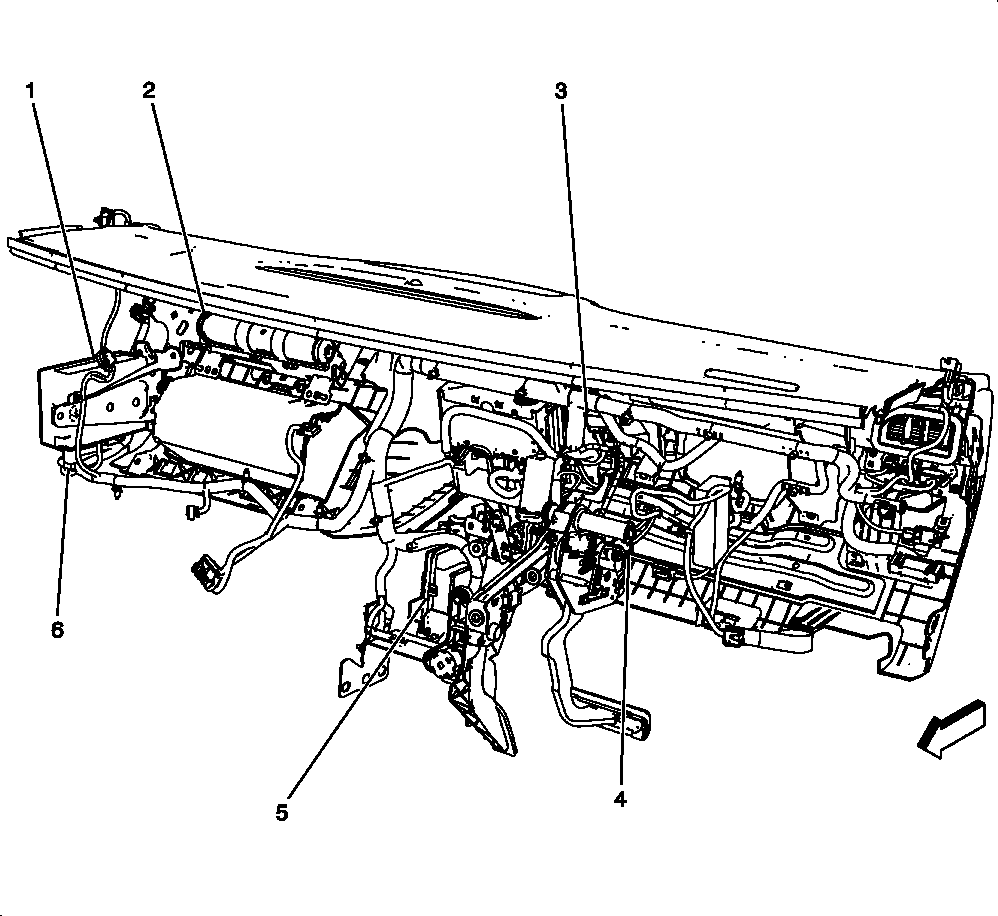 1
2
3
6
5
4