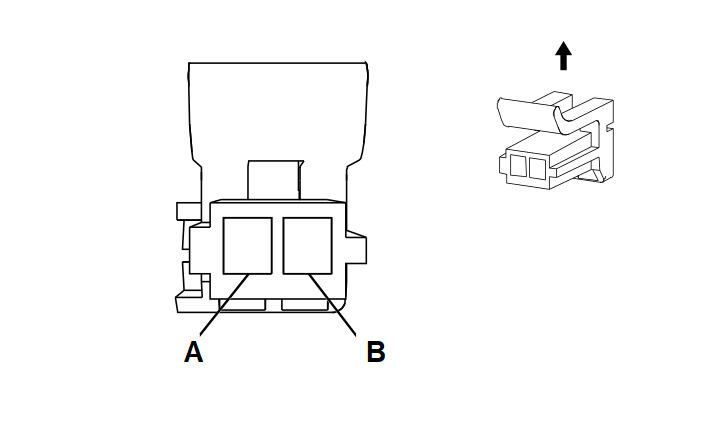 A
B