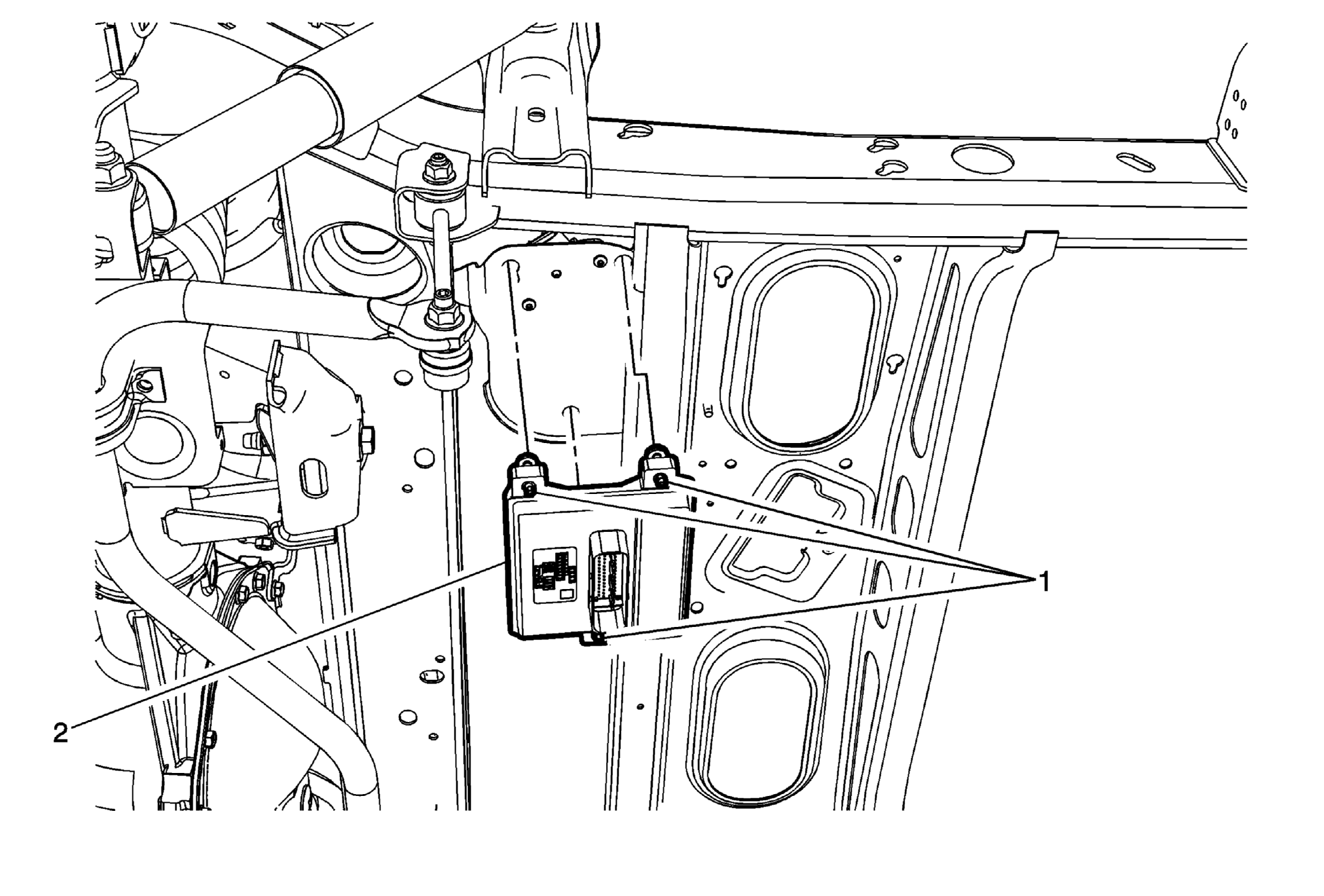 1

2